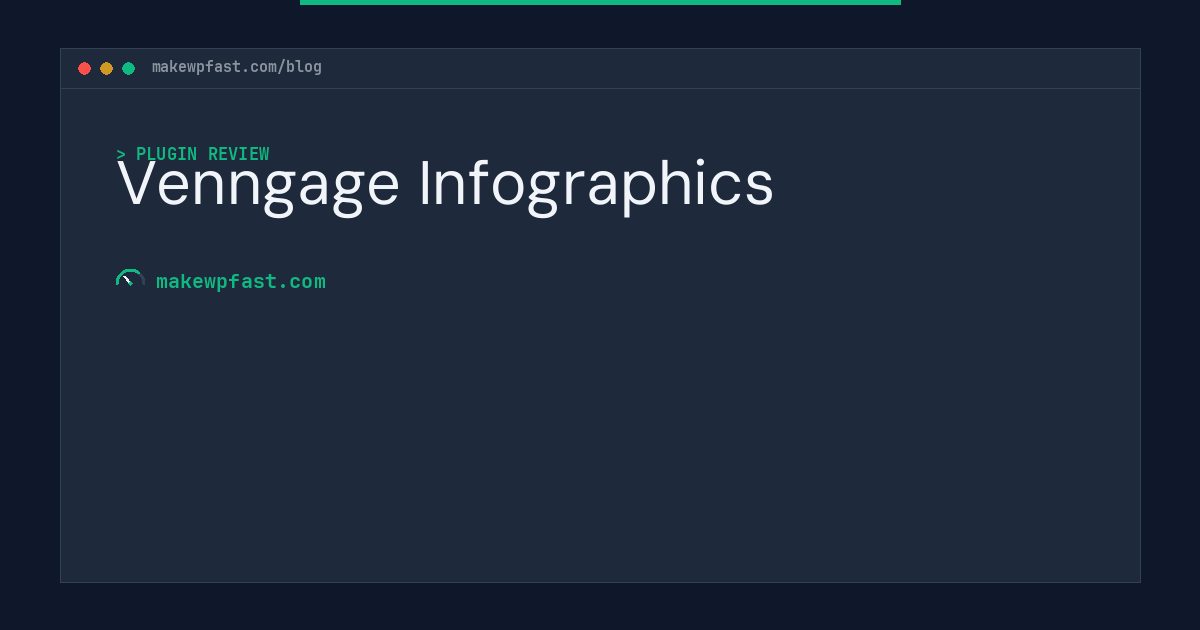 makewpfast.com/blog

> PLUGIN REVIEW

Venngage Infographics

makewpfast.com