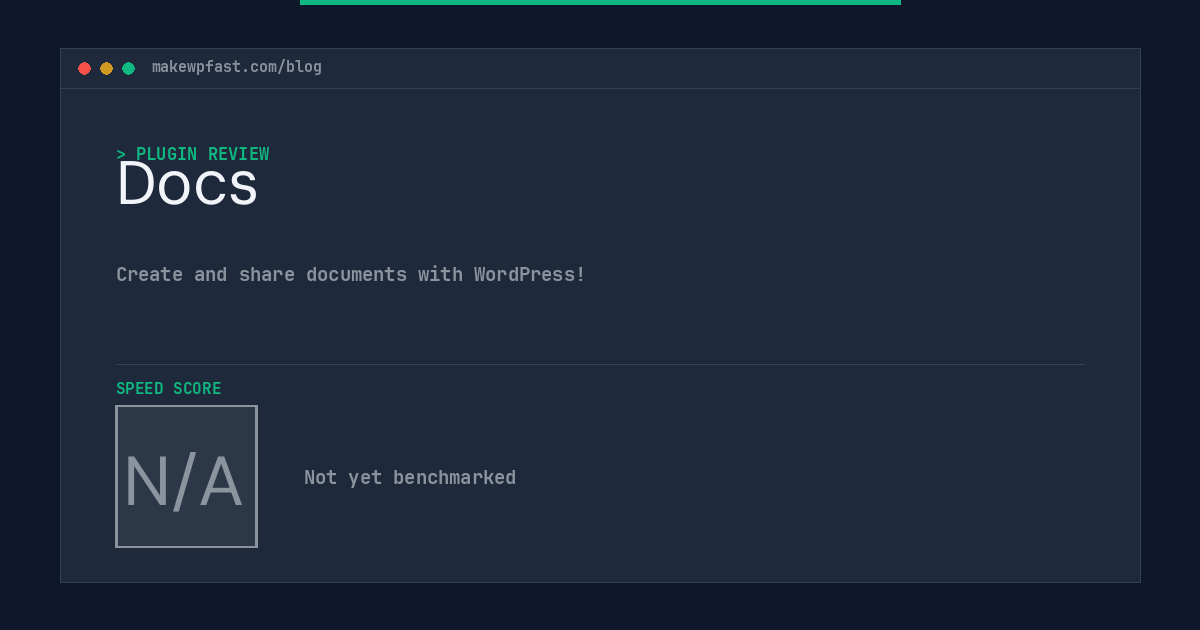 makewpfast.com/blog

> PLUGIN REVIEW

Docs

Create and share documents with WordPress!

SPEED SCORE

N/A

Not yet benchmarked