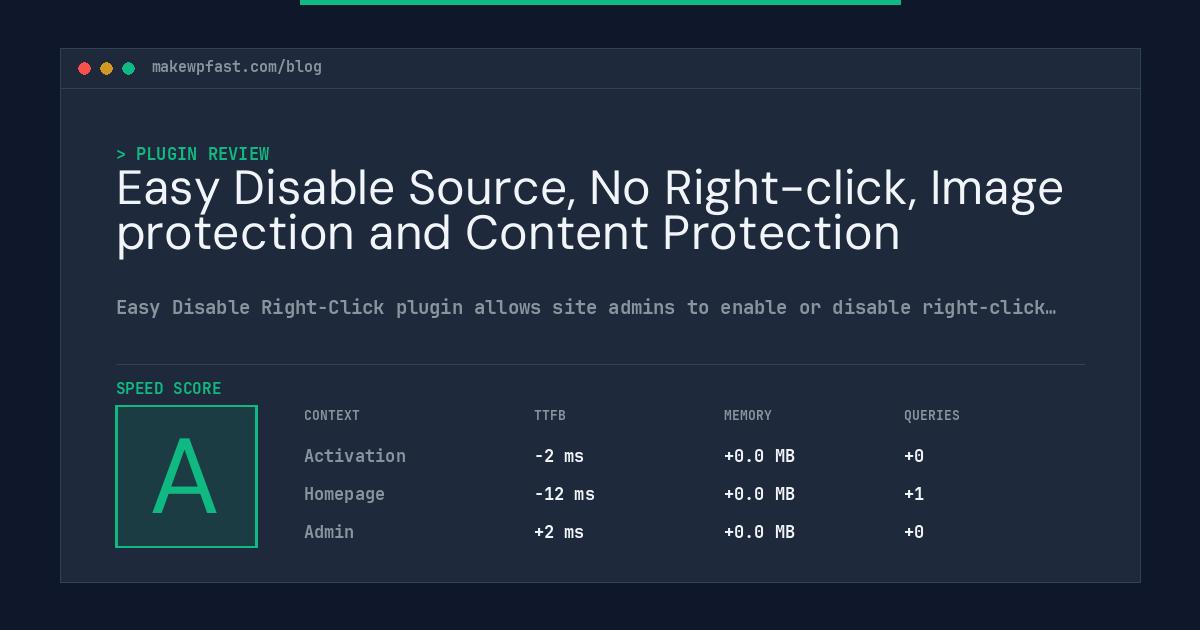 makewpfast.com/blog

> PLUGIN REVIEW

Easy Disable Source, No Right-click, Image protection and Content Protection

Easy Disable Right-Click plugin allows site admins to enable or disable right-click…

SPEED SCORE

A

| CONTEXT | TTFB | MEMORY | QUERIES |
|---|---|---|---|
| Activation | -2 ms | +0.0 MB | +0 |
| Homepage | -12 ms | +0.0 MB | +1 |
| Admin | +2 ms | +0.0 MB | +0 |