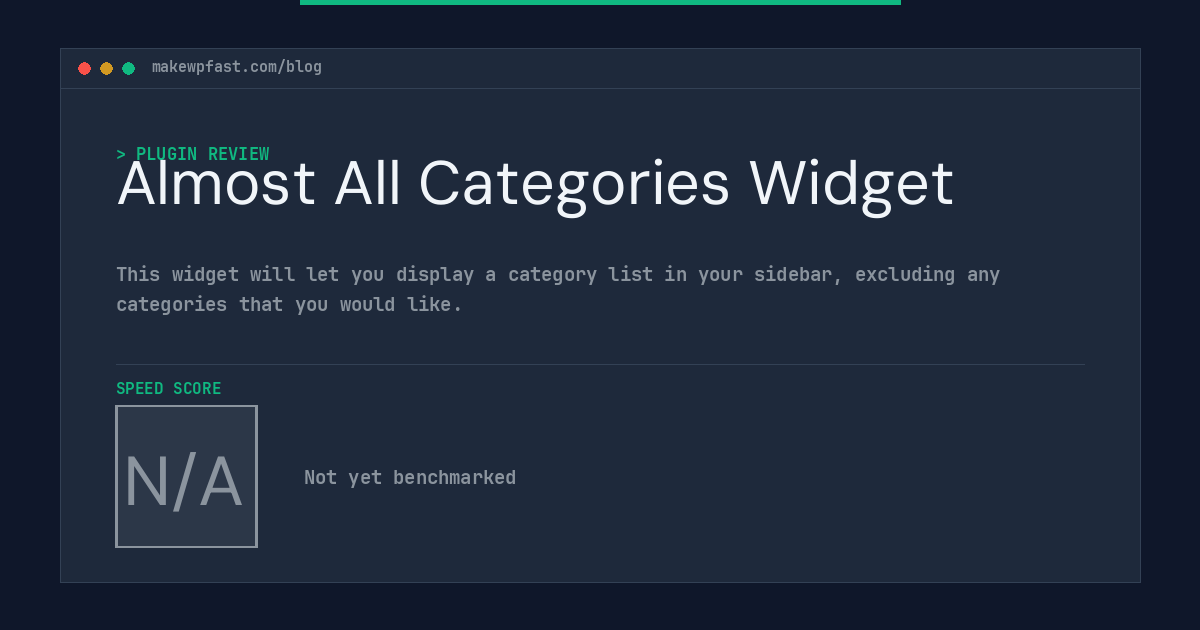 makewpfast.com/blog

> PLUGIN REVIEW

Almost All Categories Widget

This widget will let you display a category list in your sidebar, excluding any categories that you would like.

SPEED SCORE

N/A

Not yet benchmarked