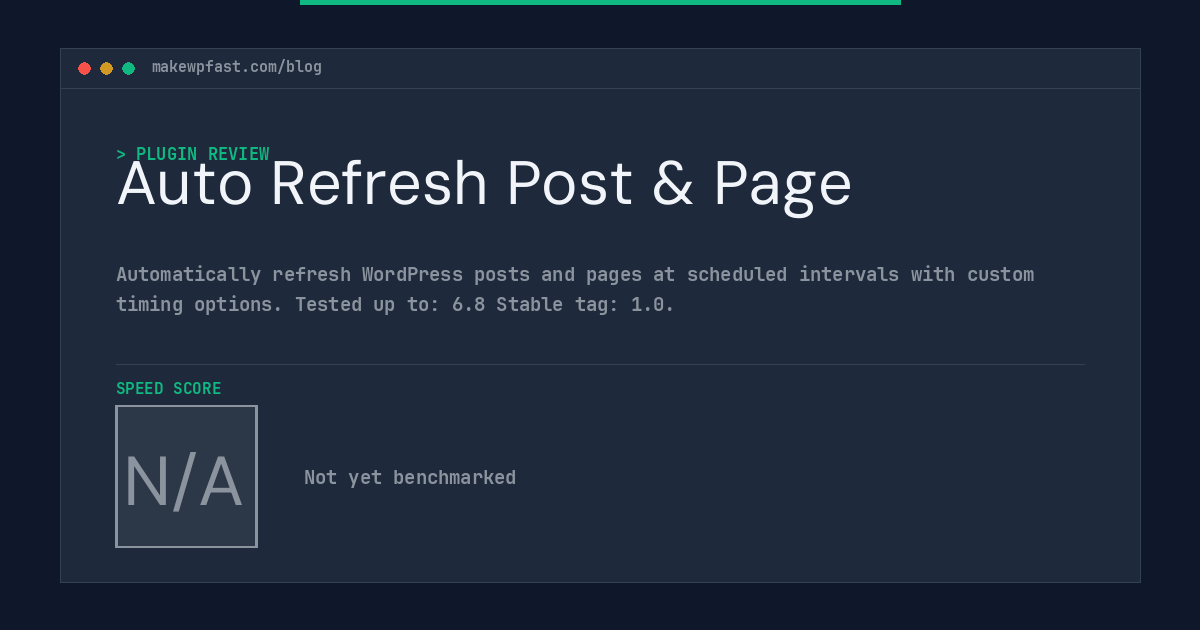 makewpfast.com/blog

> PLUGIN REVIEW

Auto Refresh Post & Page

Automatically refresh WordPress posts and pages at scheduled intervals with custom timing options. Tested up to: 6.8 Stable tag: 1.0.

SPEED SCORE

N/A

Not yet benchmarked