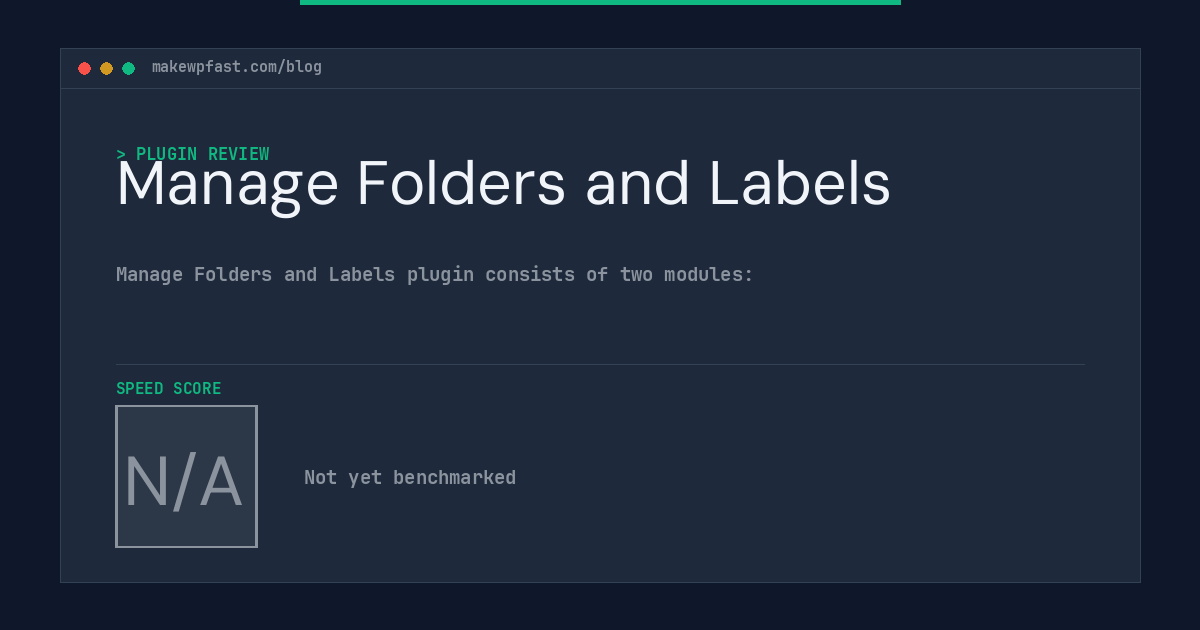 makewpfast.com/blog

> PLUGIN REVIEW

Manage Folders and Labels

Manage Folders and Labels plugin consists of two modules:

SPEED SCORE

N/A

Not yet benchmarked