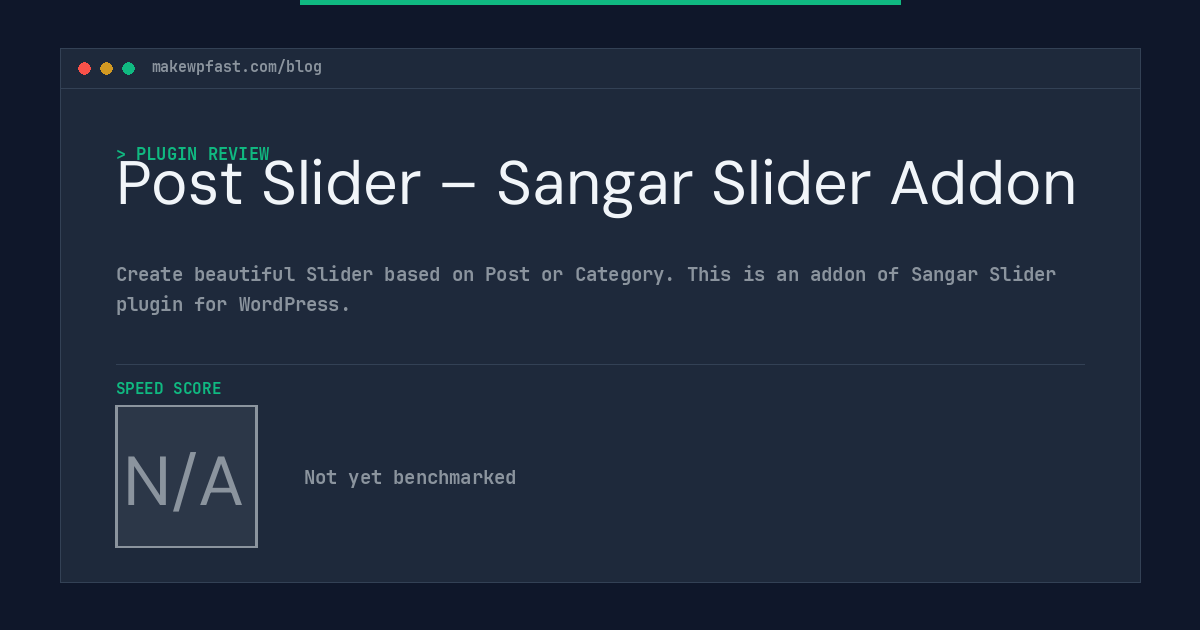 makewpfast.com/blog

> PLUGIN REVIEW

Post Slider – Sangar Slider Addon

Create beautiful Slider based on Post or Category. This is an addon of Sangar Slider plugin for WordPress.

SPEED SCORE

N/A

Not yet benchmarked