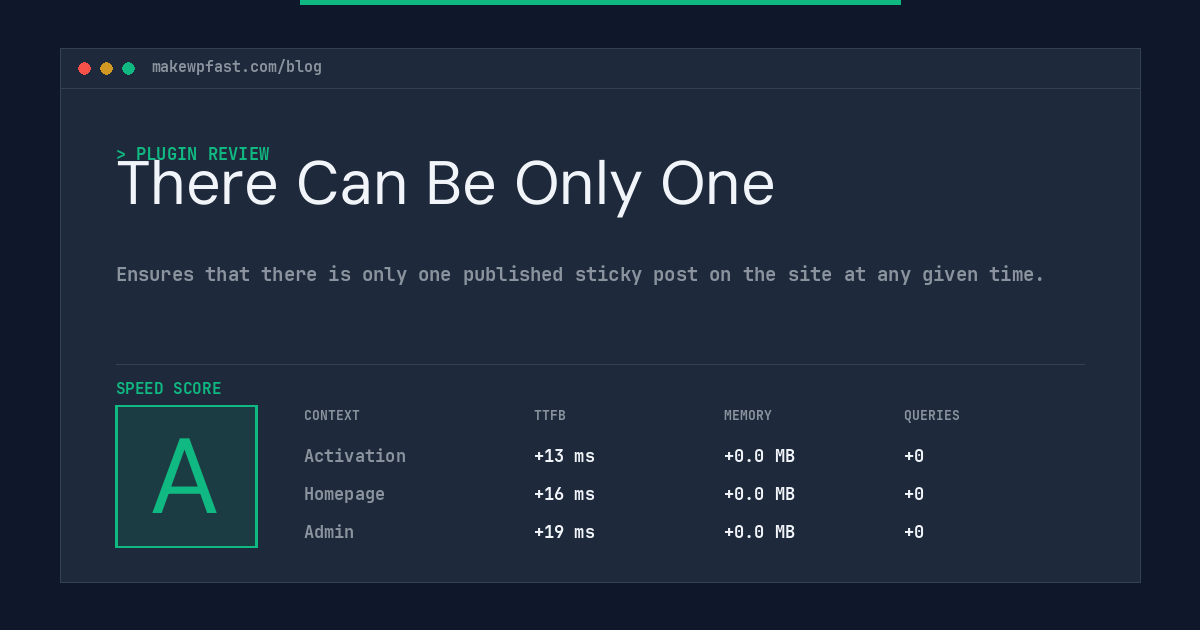 makewpfast.com/blog

> PLUGIN REVIEW

There Can Be Only One

Ensures that there is only one published sticky post on the site at any given time.

SPEED SCORE

A

| CONTEXT | TTFB | MEMORY | QUERIES |
|---|---|---|---|
| Activation | +13 ms | +0.0 MB | +0 |
| Homepage | +16 ms | +0.0 MB | +0 |
| Admin | +19 ms | +0.0 MB | +0 |