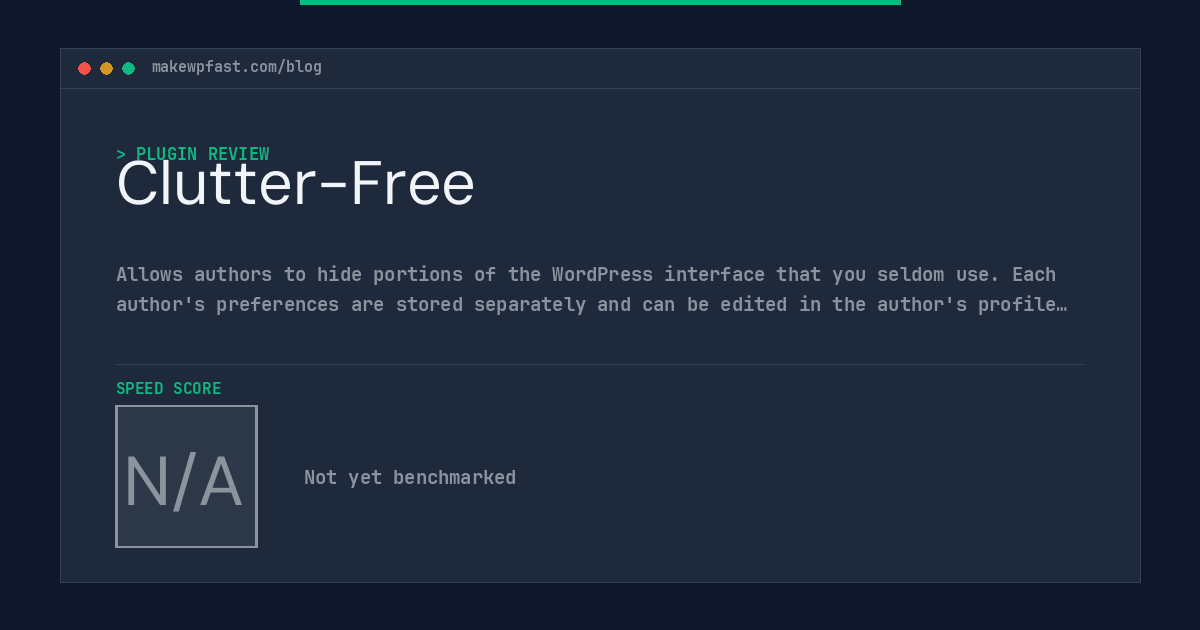 makewpfast.com/blog

> PLUGIN REVIEW

Clutter-Free

Allows authors to hide portions of the WordPress interface that you seldom use. Each author's preferences are stored separately and can be edited in the author's profile…

SPEED SCORE

N/A

Not yet benchmarked