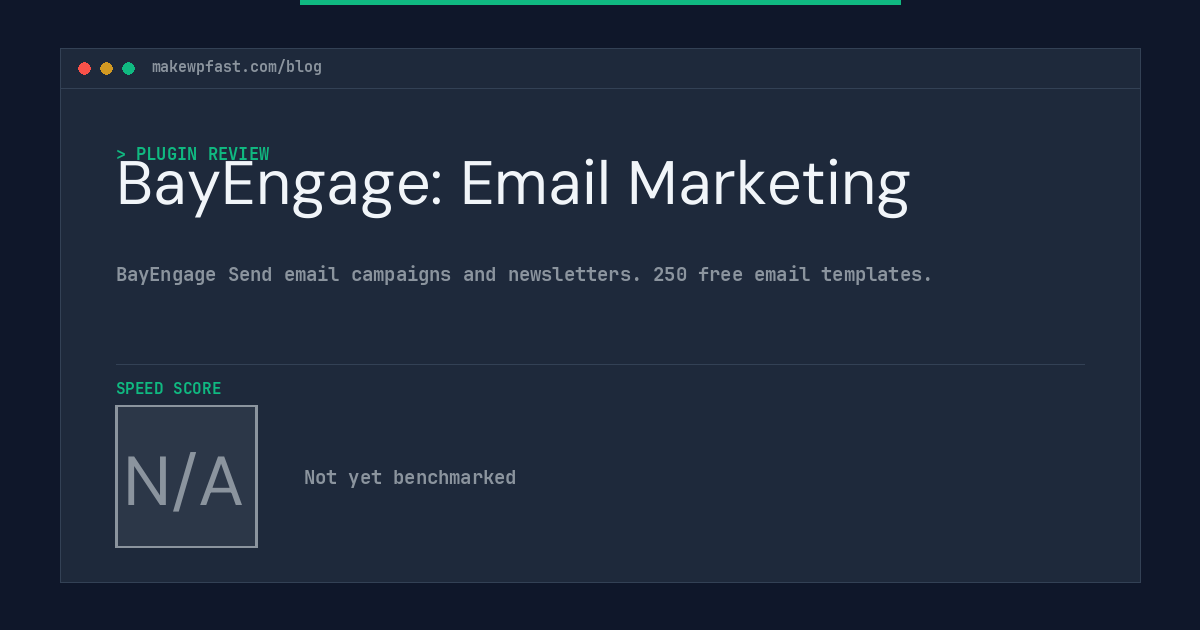 makewpfast.com/blog

> PLUGIN REVIEW

BayEngage: Email Marketing

BayEngage Send email campaigns and newsletters. 250 free email templates.

SPEED SCORE

N/A

Not yet benchmarked