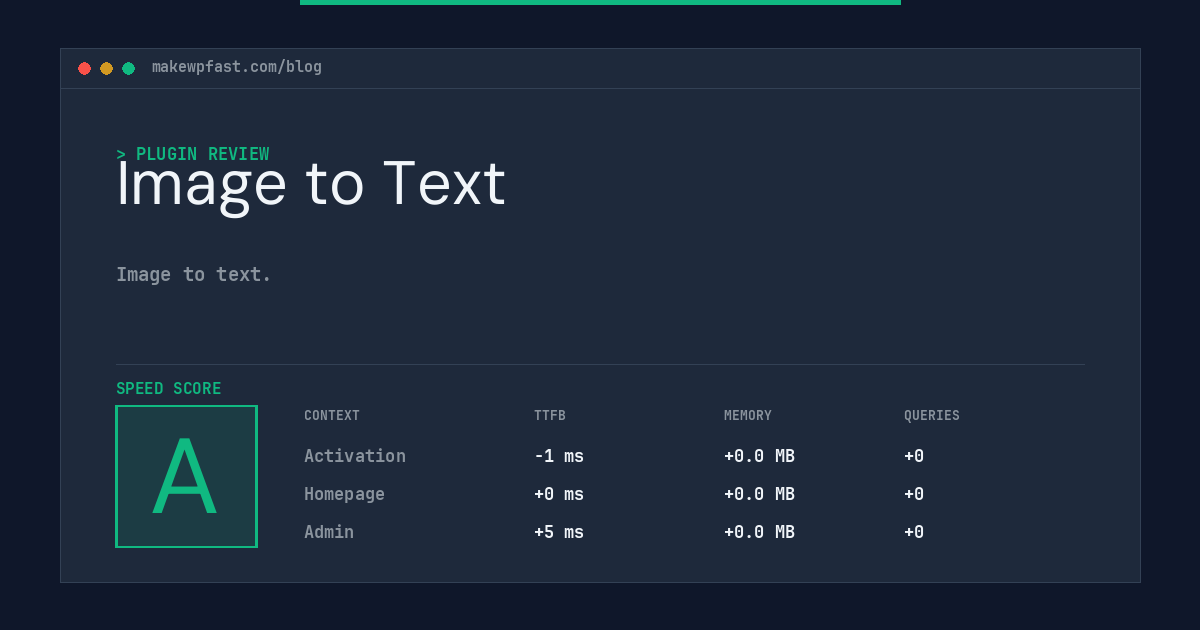 makewpfast.com/blog

> PLUGIN REVIEW

Image to Text

Image to text.

SPEED SCORE

A

| CONTEXT | TTFB | MEMORY | QUERIES |
|---|---|---|---|
| Activation | -1 ms | +0.0 MB | +0 |
| Homepage | +0 ms | +0.0 MB | +0 |
| Admin | +5 ms | +0.0 MB | +0 |