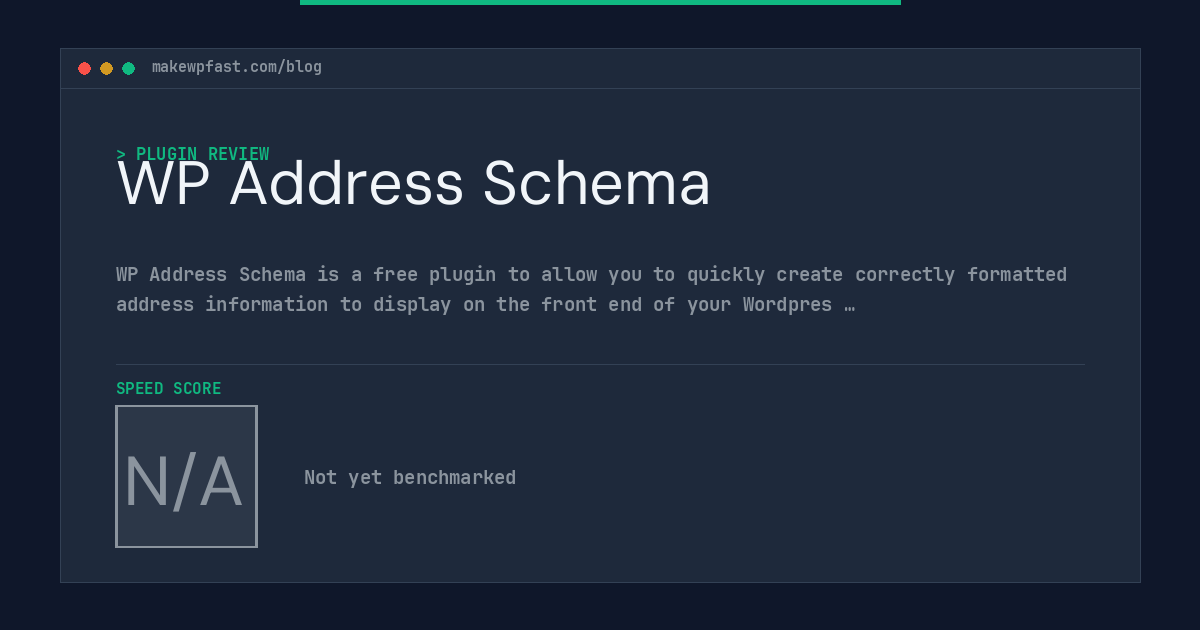 makewpfast.com/blog

> PLUGIN REVIEW

WP Address Schema

WP Address Schema is a free plugin to allow you to quickly create correctly formatted address information to display on the front end of your Wordpres …

SPEED SCORE

N/A

Not yet benchmarked