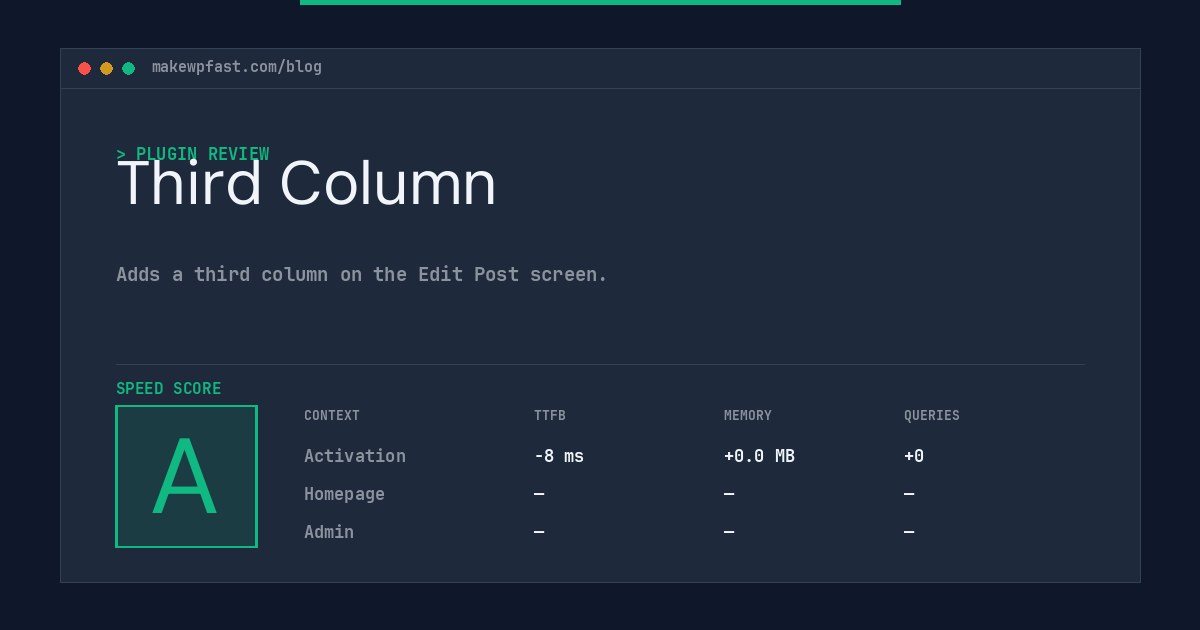 makewpfast.com/blog

> PLUGIN REVIEW

Third Column

Adds a third column on the Edit Post screen.

SPEED SCORE

A

| CONTEXT | TTFB | MEMORY | QUERIES |
|---|---|---|---|
| Activation | -8 ms | +0.0 MB | +0 |
| Homepage | — | — | — |
| Admin | — | — | — |