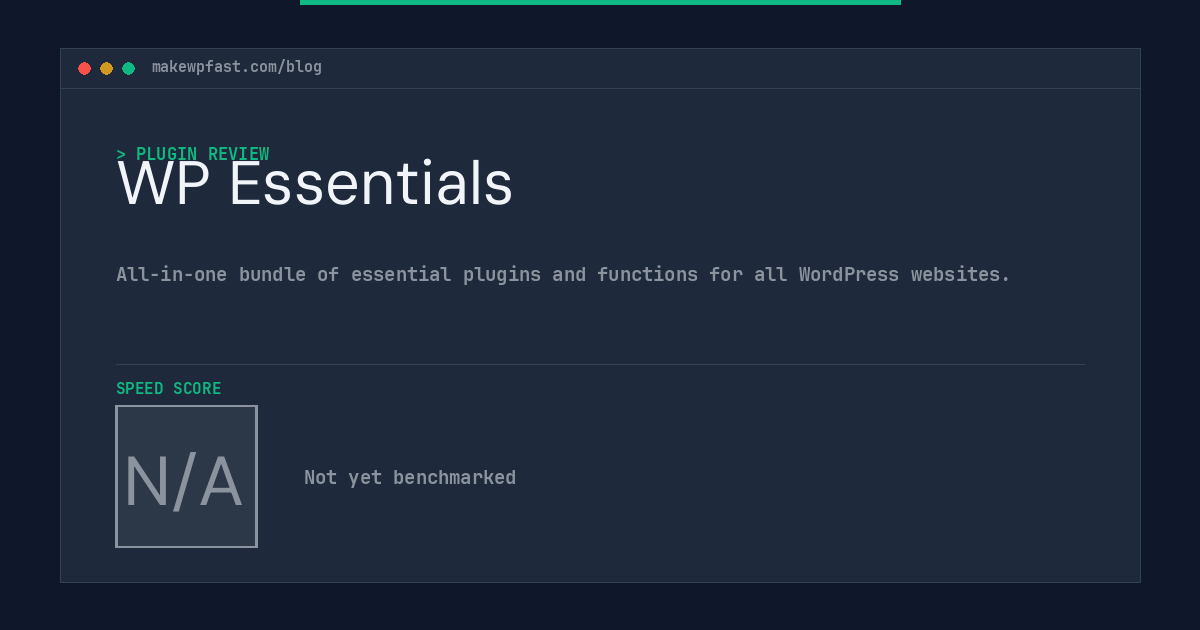 makewpfast.com/blog

> PLUGIN REVIEW

WP Essentials

All-in-one bundle of essential plugins and functions for all WordPress websites.

SPEED SCORE

N/A

Not yet benchmarked