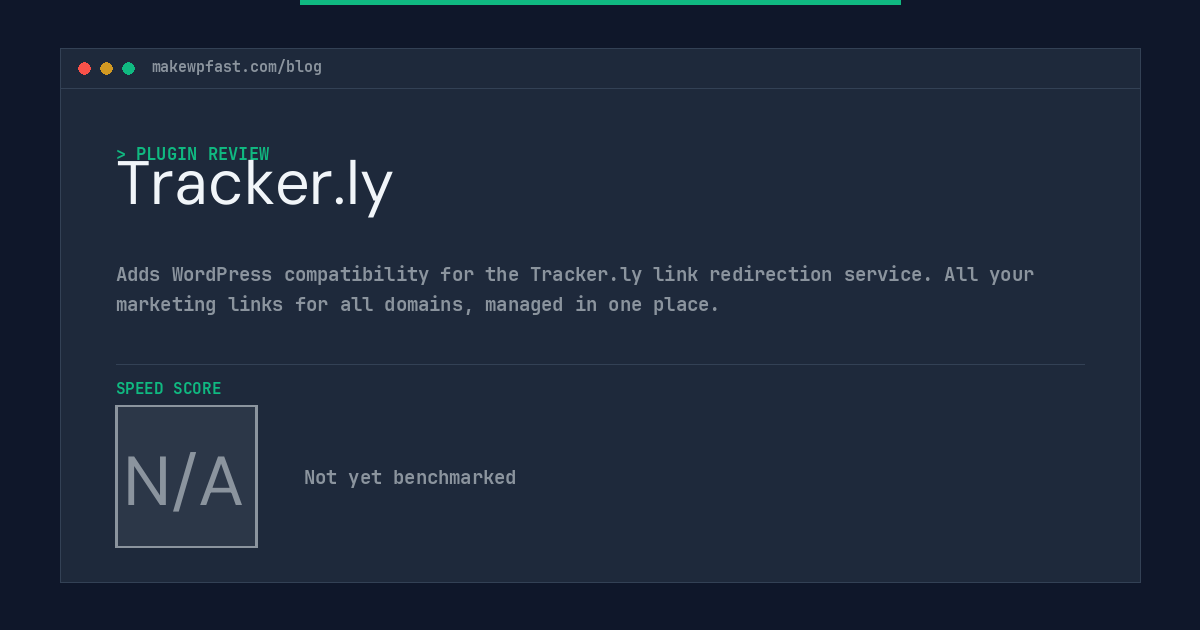 makewpfast.com/blog

> PLUGIN REVIEW

Tracker.ly

Adds WordPress compatibility for the Tracker.ly link redirection service. All your marketing links for all domains, managed in one place.

SPEED SCORE

N/A

Not yet benchmarked