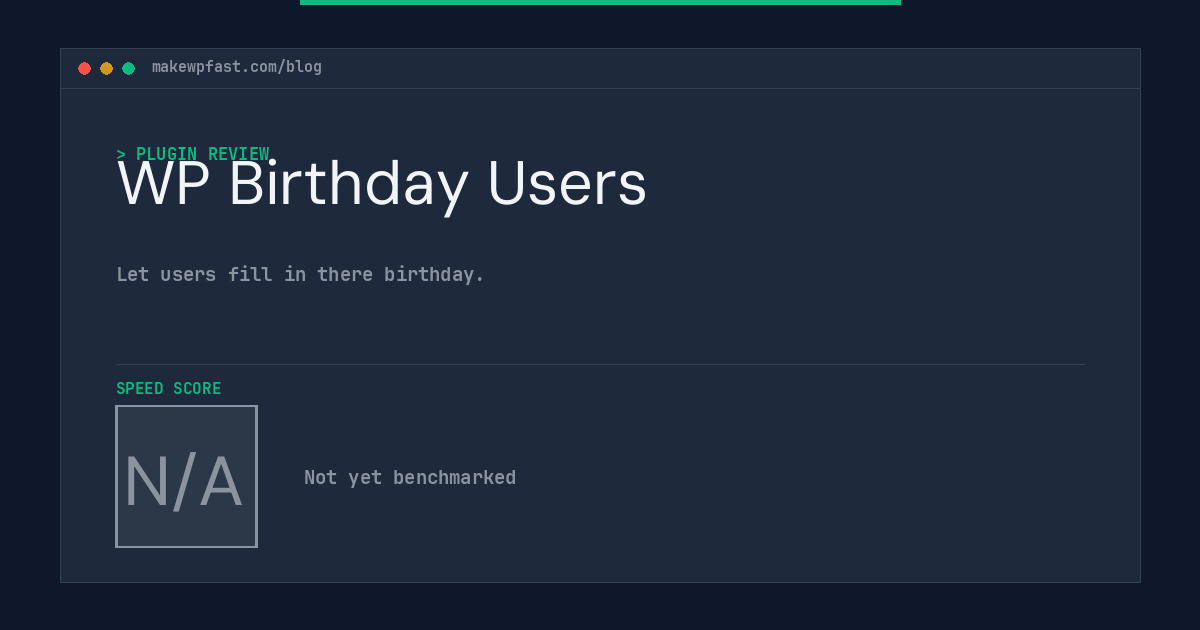 makewpfast.com/blog

> PLUGIN REVIEW

WP Birthday Users

Let users fill in there birthday.

SPEED SCORE

N/A

Not yet benchmarked