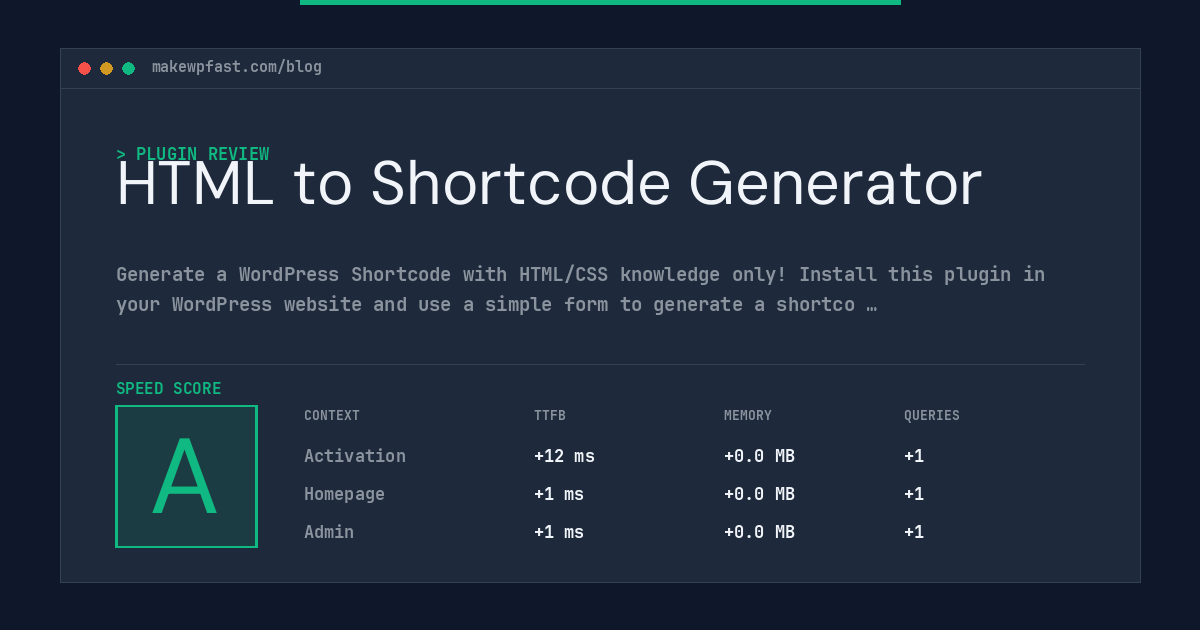 makewpfast.com/blog

> PLUGIN REVIEW

HTML to Shortcode Generator

Generate a WordPress Shortcode with HTML/CSS knowledge only! Install this plugin in your WordPress website and use a simple form to generate a shortco …

SPEED SCORE

A

| CONTEXT | TTFB | MEMORY | QUERIES |
|---|---|---|---|
| Activation | +12 ms | +0.0 MB | +1 |
| Homepage | +1 ms | +0.0 MB | +1 |
| Admin | +1 ms | +0.0 MB | +1 |