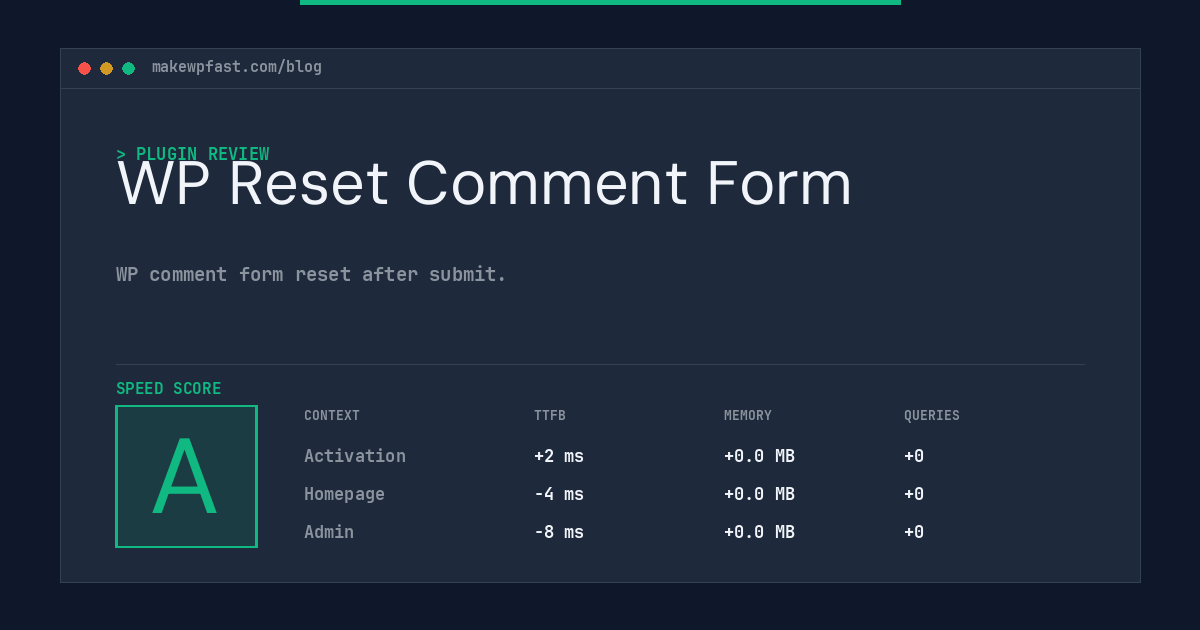 makewpfast.com/blog

> PLUGIN REVIEW

WP Reset Comment Form

WP comment form reset after submit.

SPEED SCORE

A

| CONTEXT | TTFB | MEMORY | QUERIES |
|---|---|---|---|
| Activation | +2 ms | +0.0 MB | +0 |
| Homepage | -4 ms | +0.0 MB | +0 |
| Admin | -8 ms | +0.0 MB | +0 |