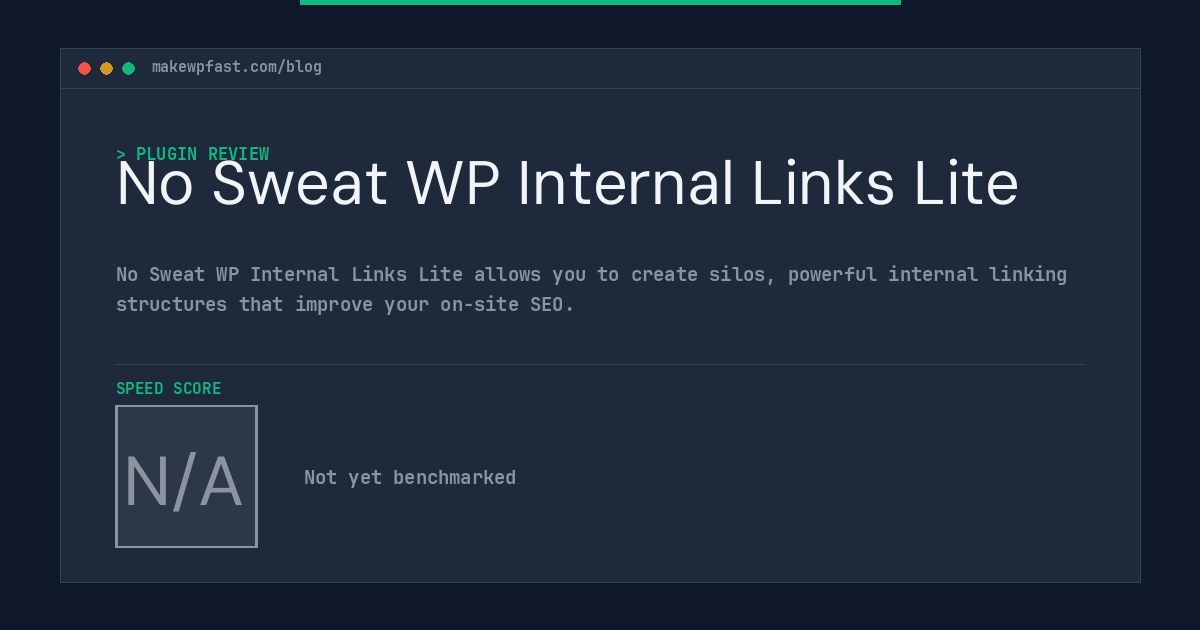 makewpfast.com/blog

> PLUGIN REVIEW

No Sweat WP Internal Links Lite

No Sweat WP Internal Links Lite allows you to create silos, powerful internal linking structures that improve your on-site SEO.

SPEED SCORE

N/A

Not yet benchmarked