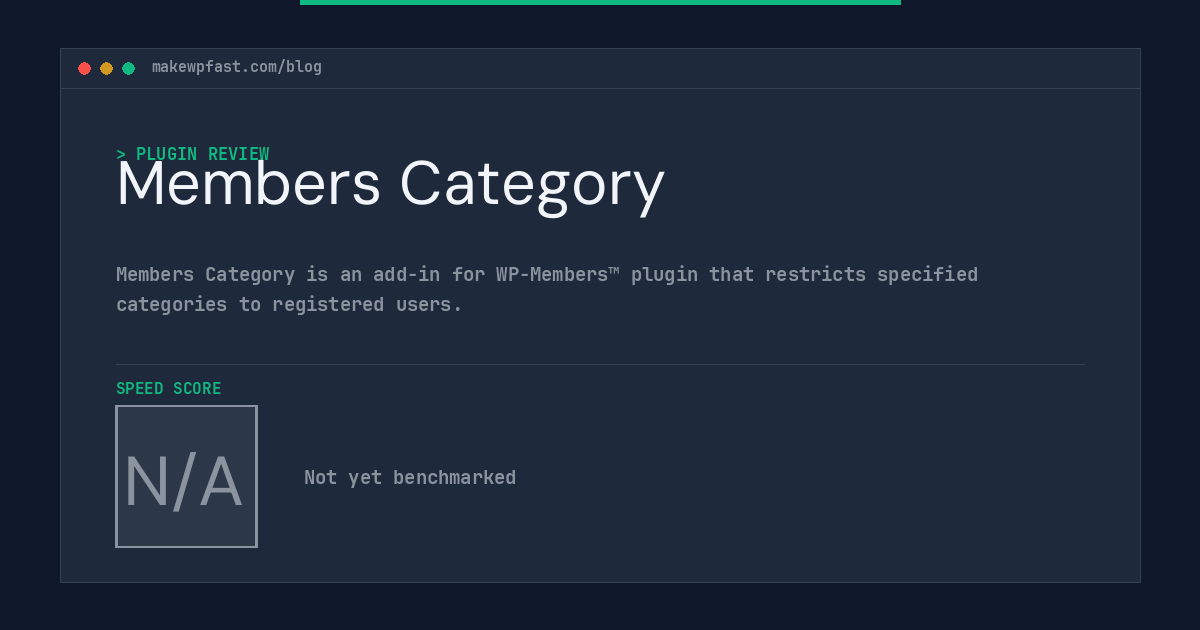 makewpfast.com/blog

> PLUGIN REVIEW

Members Category

Members Category is an add-in for WP-Members™ plugin that restricts specified categories to registered users.

SPEED SCORE

N/A

Not yet benchmarked