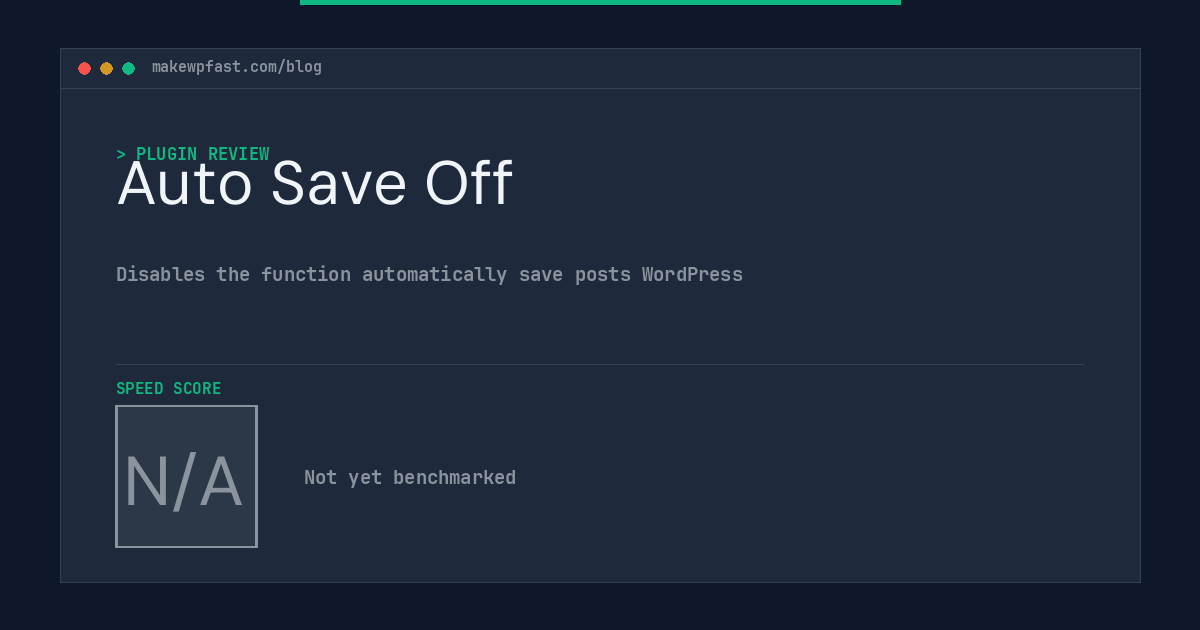 makewpfast.com/blog

> PLUGIN REVIEW

Auto Save Off

Disables the function automatically save posts WordPress

SPEED SCORE

N/A

Not yet benchmarked