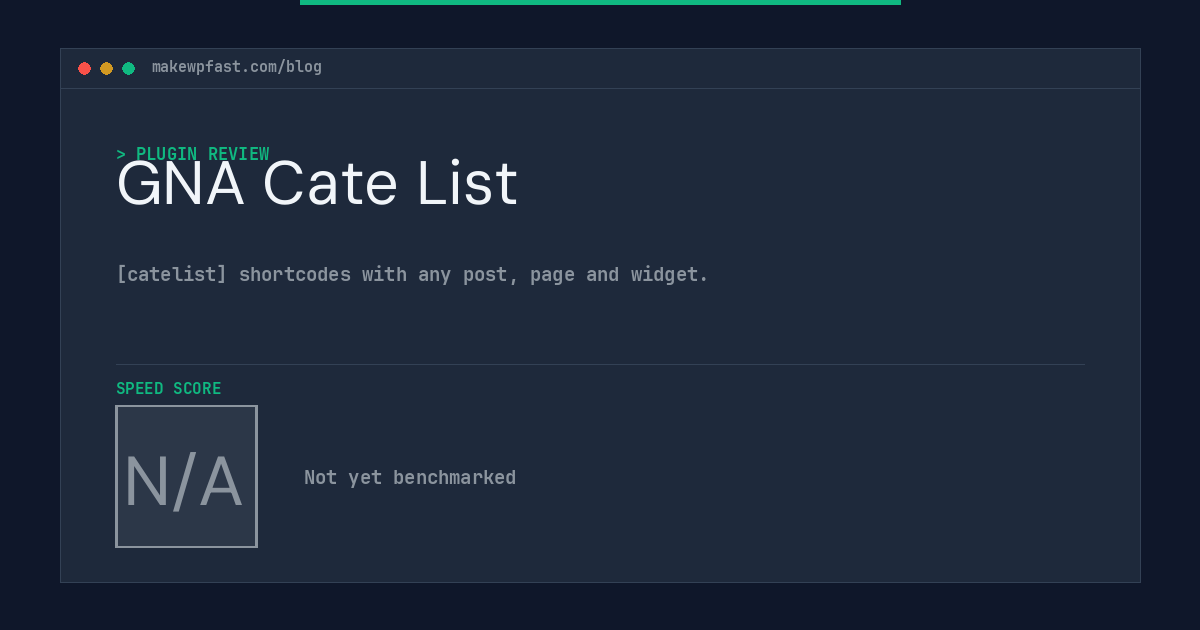 makewpfast.com/blog

> PLUGIN REVIEW

GNA Cate List

[catelist] shortcodes with any post, page and widget.

SPEED SCORE

N/A

Not yet benchmarked