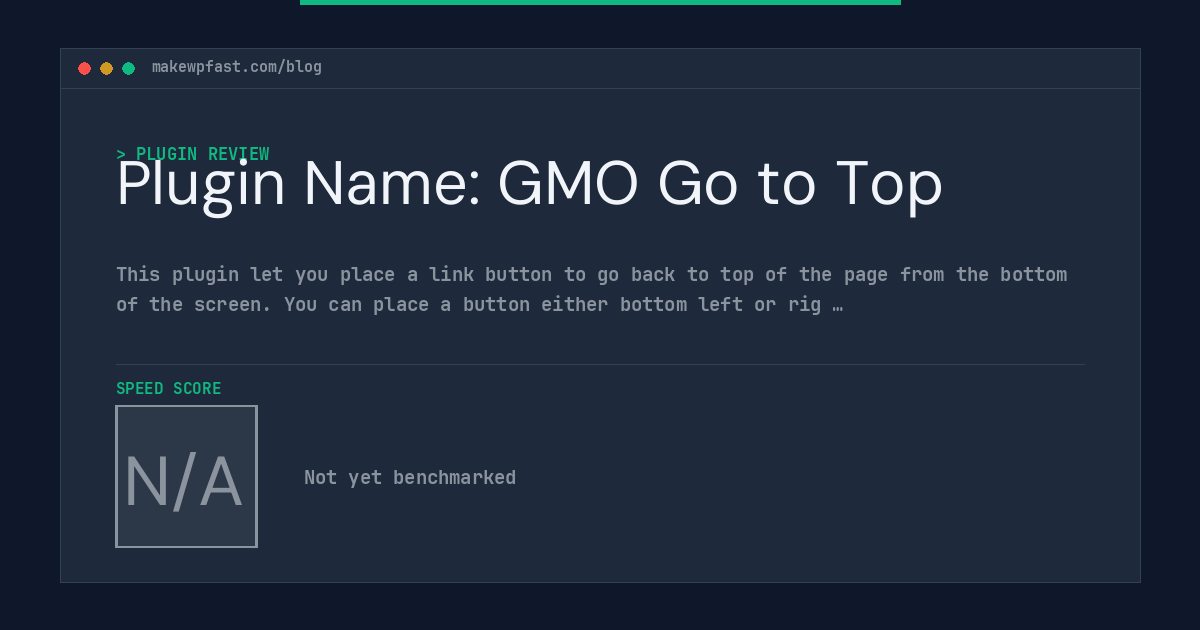 makewpfast.com/blog

> PLUGIN REVIEW

Plugin Name: GMO Go to Top

This plugin let you place a link button to go back to top of the page from the bottom of the screen. You can place a button either bottom left or rig …

SPEED SCORE

N/A

Not yet benchmarked