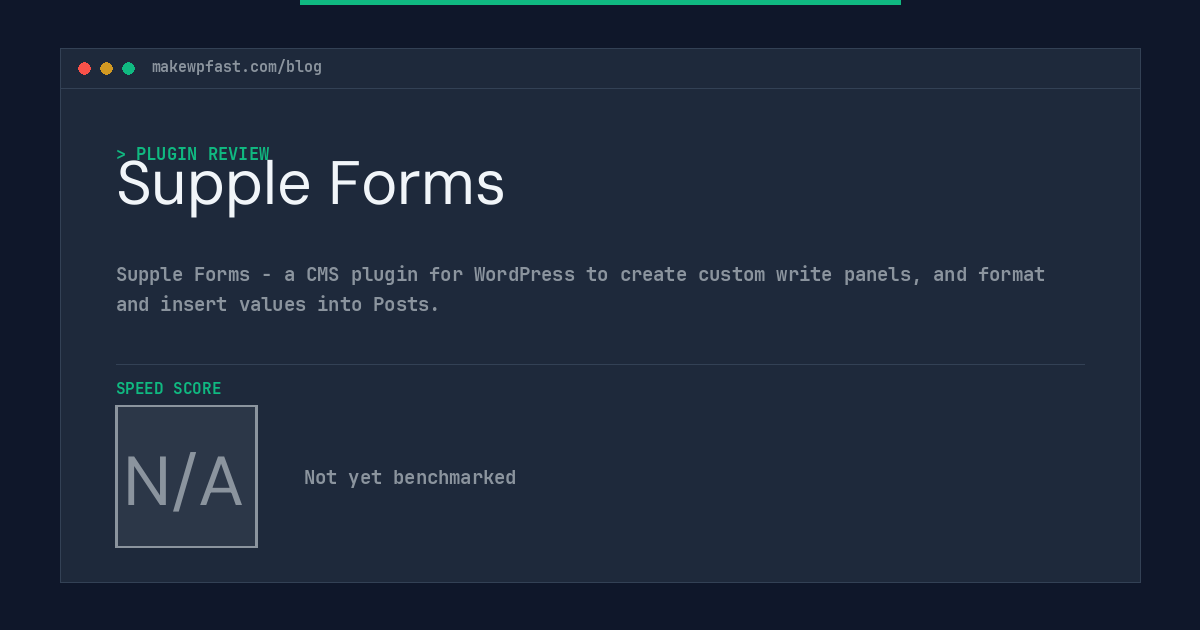 makewpfast.com/blog

> PLUGIN REVIEW

Supple Forms

Supple Forms - a CMS plugin for WordPress to create custom write panels, and format and insert values into Posts.

SPEED SCORE

N/A

Not yet benchmarked