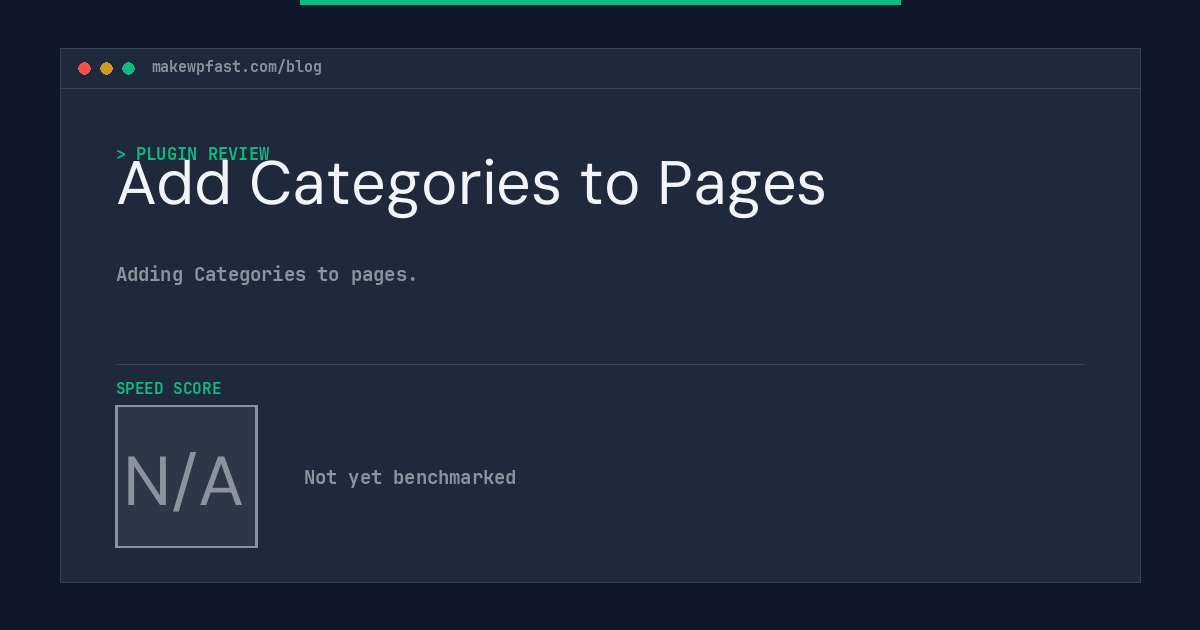 makewpfast.com/blog

> PLUGIN REVIEW

Add Categories to Pages

Adding Categories to pages.

SPEED SCORE

N/A

Not yet benchmarked