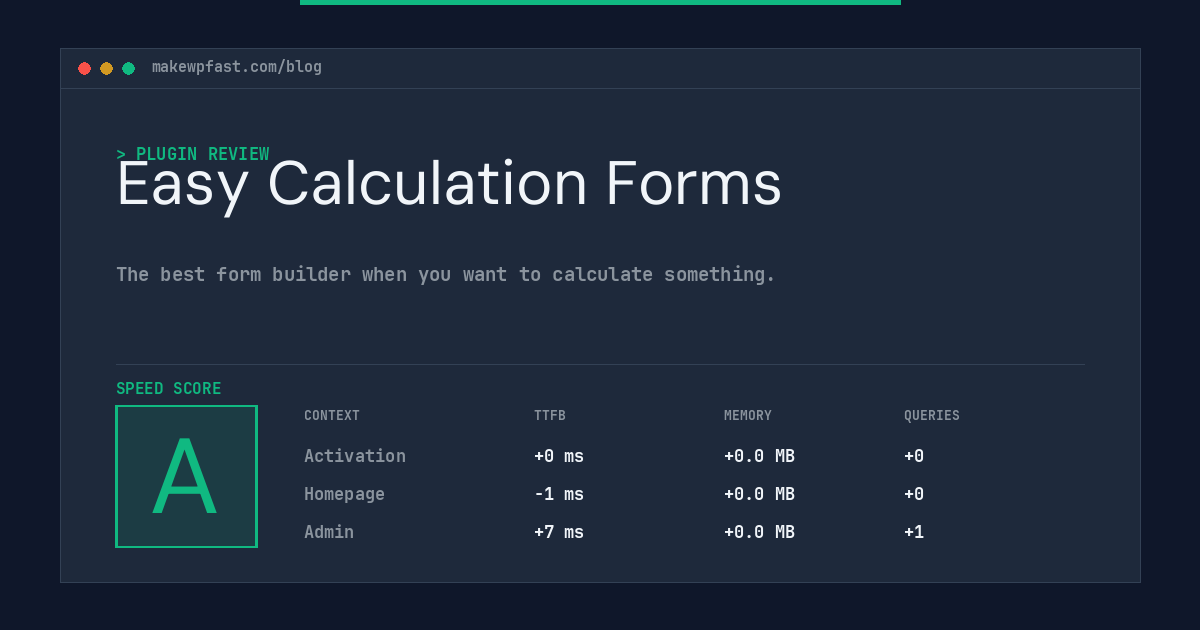 makewpfast.com/blog

> PLUGIN REVIEW

Easy Calculation Forms

The best form builder when you want to calculate something.

SPEED SCORE

A

| CONTEXT | TTFB | MEMORY | QUERIES |
|---|---|---|---|
| Activation | +0 ms | +0.0 MB | +0 |
| Homepage | -1 ms | +0.0 MB | +0 |
| Admin | +7 ms | +0.0 MB | +1 |