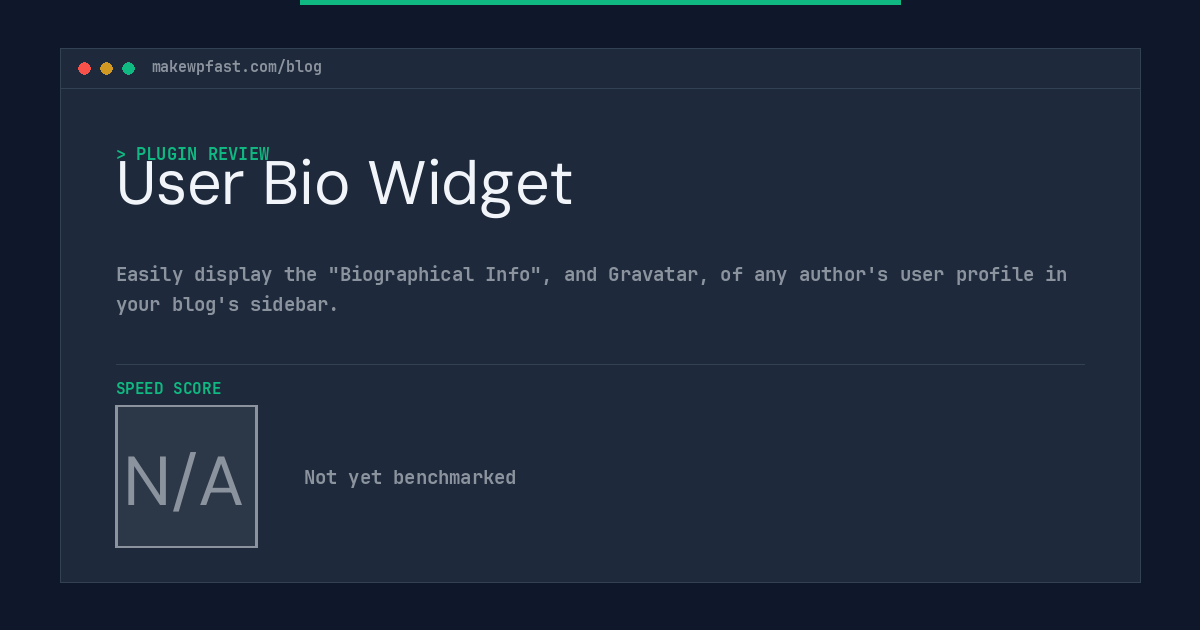 makewpfast.com/blog

> PLUGIN REVIEW

User Bio Widget

Easily display the "Biographical Info", and Gravatar, of any author's user profile in your blog's sidebar.

SPEED SCORE

N/A

Not yet benchmarked