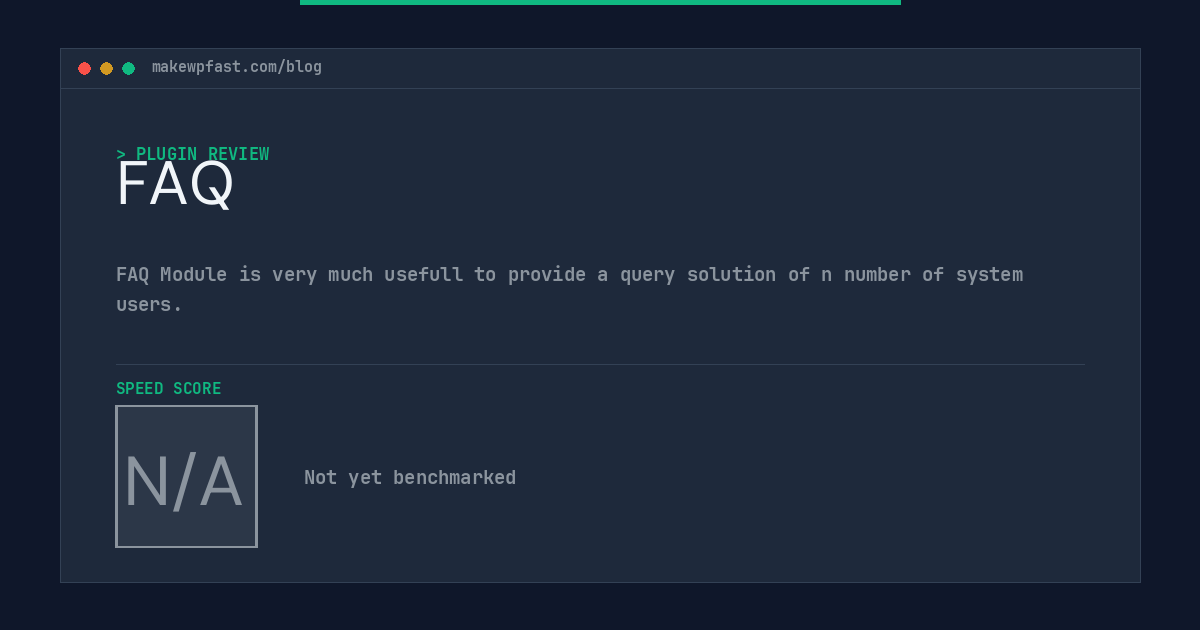 makewpfast.com/blog

> PLUGIN REVIEW

FAQ

FAQ Module is very much usefull to provide a query solution of n number of system users.

SPEED SCORE

N/A

Not yet benchmarked