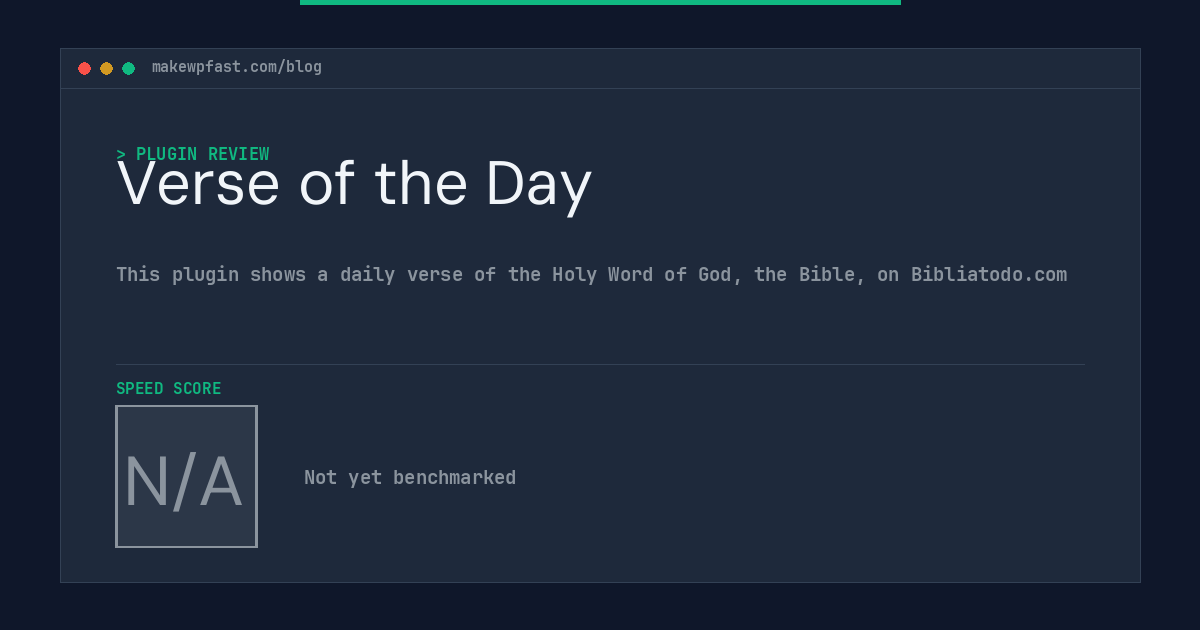 makewpfast.com/blog

> PLUGIN REVIEW

Verse of the Day

This plugin shows a daily verse of the Holy Word of God, the Bible, on Bibliatodo.com

SPEED SCORE

N/A

Not yet benchmarked