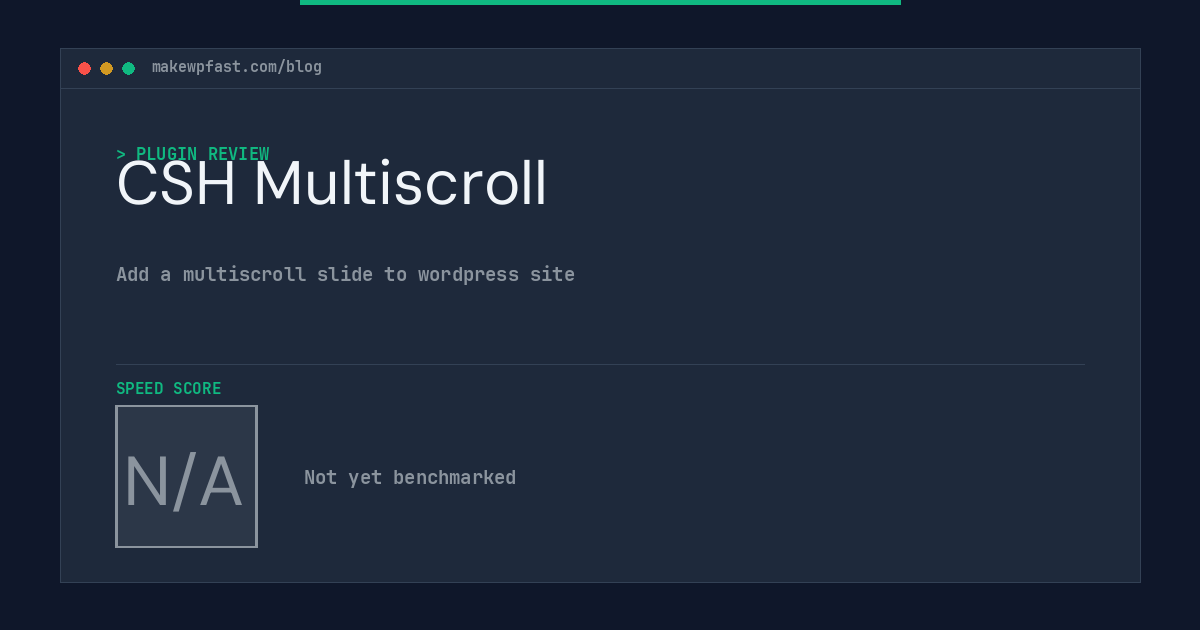 makewpfast.com/blog

> PLUGIN REVIEW

CSH Multiscroll

Add a multiscroll slide to wordpress site

SPEED SCORE

N/A

Not yet benchmarked