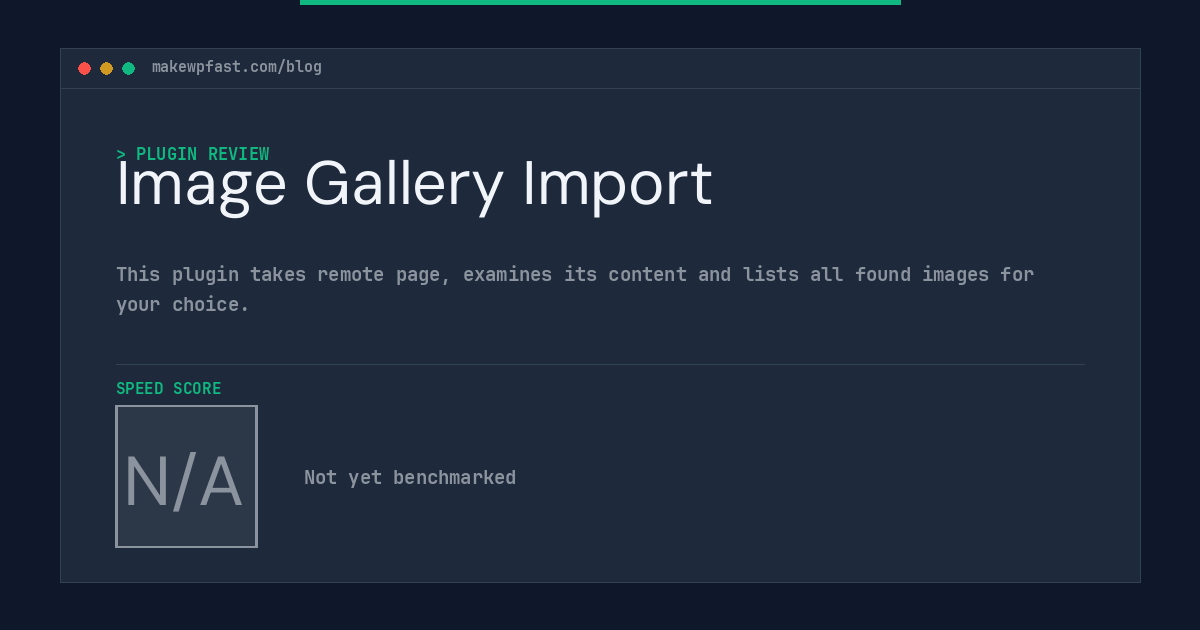 makewpfast.com/blog

> PLUGIN REVIEW

Image Gallery Import

This plugin takes remote page, examines its content and lists all found images for your choice.

SPEED SCORE

N/A

Not yet benchmarked