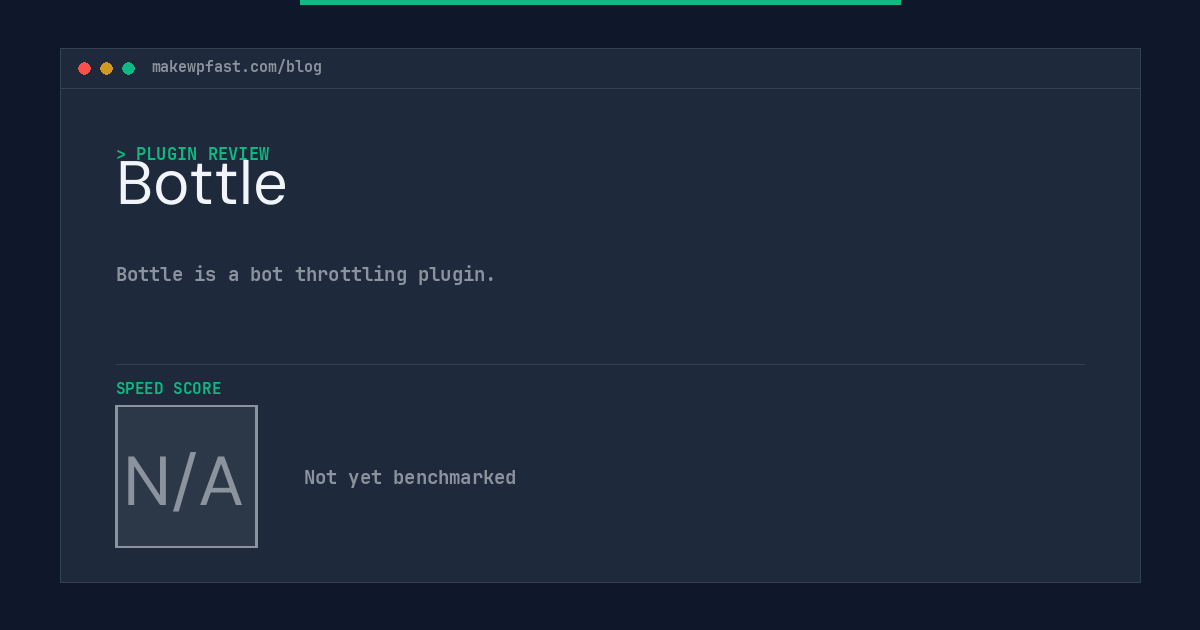 makewpfast.com/blog

> PLUGIN REVIEW

Bottle

Bottle is a bot throttling plugin.

SPEED SCORE

N/A

Not yet benchmarked