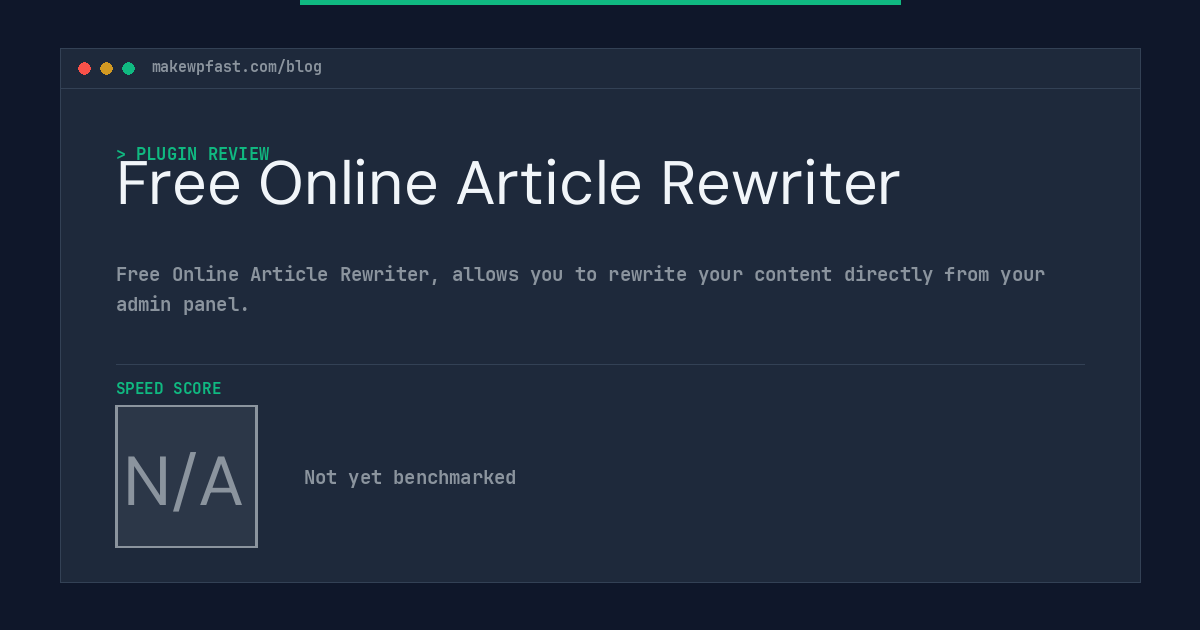 makewpfast.com/blog

> PLUGIN REVIEW

Free Online Article Rewriter

Free Online Article Rewriter, allows you to rewrite your content directly from your admin panel.

SPEED SCORE

N/A

Not yet benchmarked