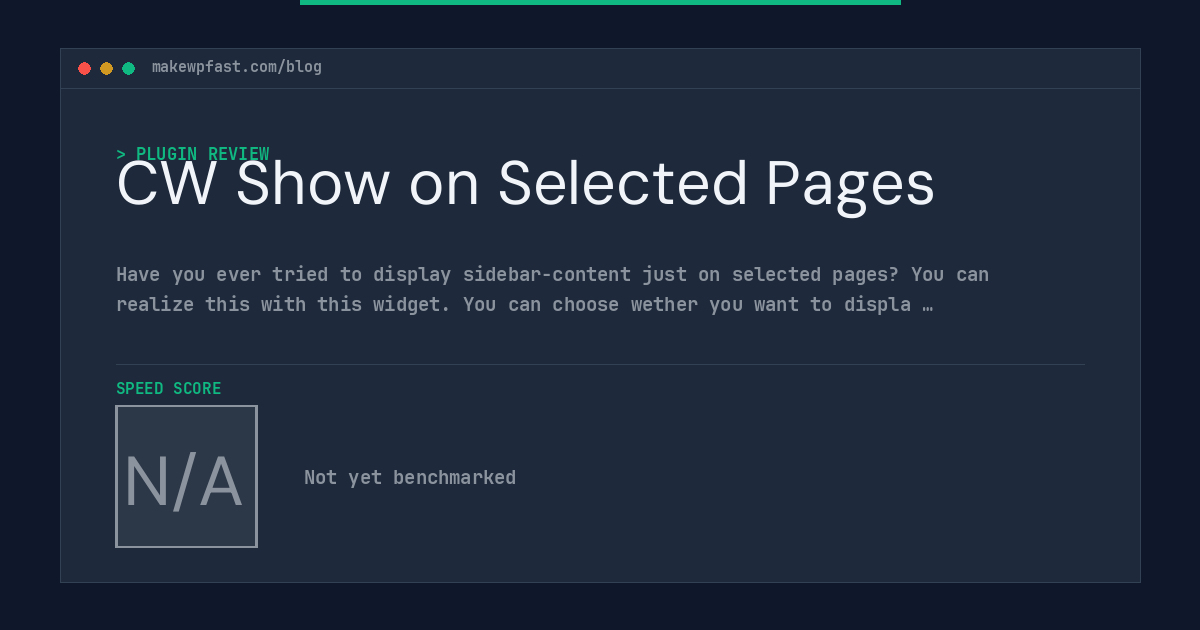 makewpfast.com/blog

> PLUGIN REVIEW

CW Show on Selected Pages

Have you ever tried to display sidebar-content just on selected pages? You can realize this with this widget. You can choose wether you want to displa …

SPEED SCORE

N/A

Not yet benchmarked