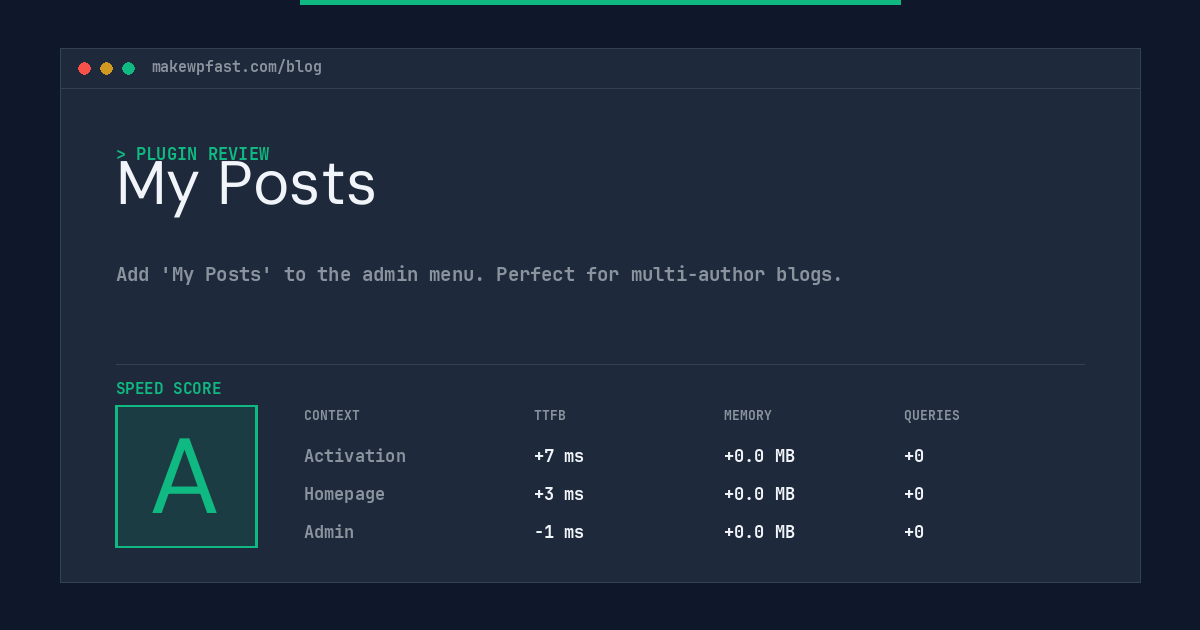 makewpfast.com/blog

> PLUGIN REVIEW

My Posts

Add 'My Posts' to the admin menu. Perfect for multi-author blogs.

SPEED SCORE

A

| CONTEXT | TTFB | MEMORY | QUERIES |
|---|---|---|---|
| Activation | +7 ms | +0.0 MB | +0 |
| Homepage | +3 ms | +0.0 MB | +0 |
| Admin | -1 ms | +0.0 MB | +0 |