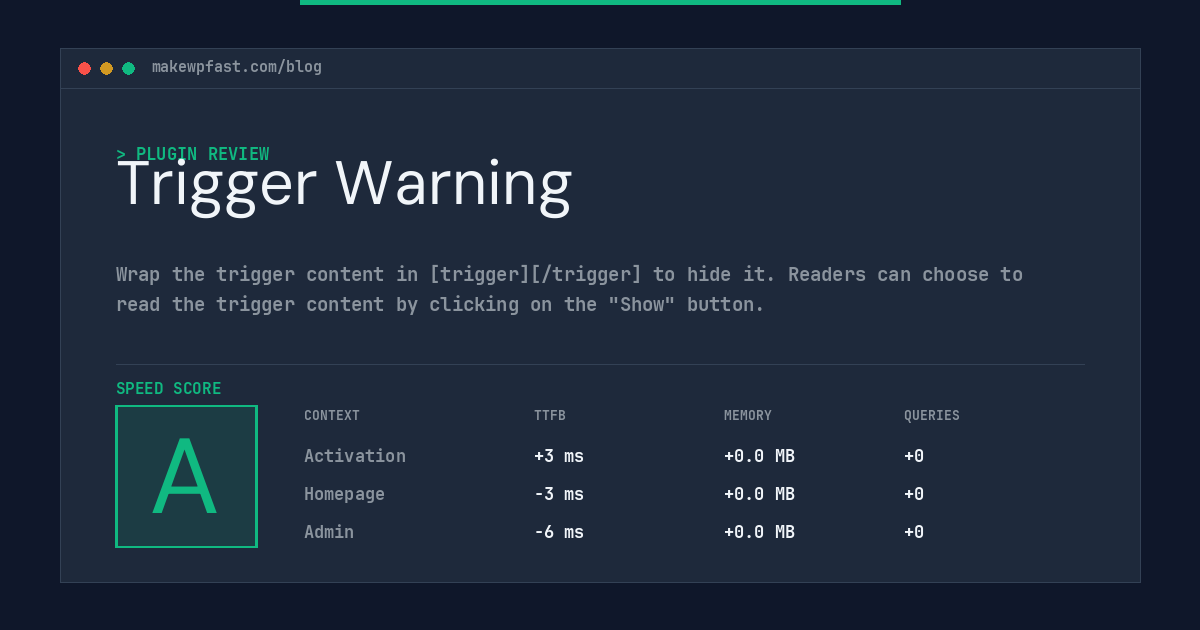 makewpfast.com/blog

> PLUGIN REVIEW

Trigger Warning

Wrap the trigger content in [trigger][/trigger] to hide it. Readers can choose to read the trigger content by clicking on the "Show" button.

SPEED SCORE

A

| CONTEXT | TTFB | MEMORY | QUERIES |
|---|---|---|---|
| Activation | +3 ms | +0.0 MB | +0 |
| Homepage | -3 ms | +0.0 MB | +0 |
| Admin | -6 ms | +0.0 MB | +0 |