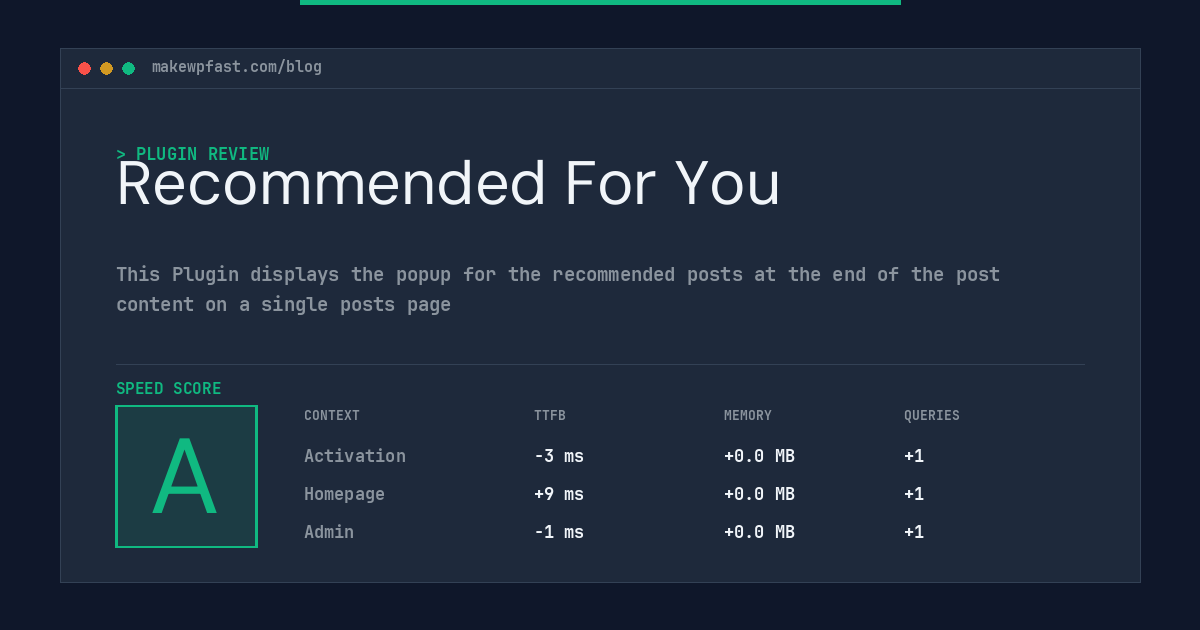 makewpfast.com/blog

> PLUGIN REVIEW

Recommended For You

This Plugin displays the popup for the recommended posts at the end of the post content on a single posts page

SPEED SCORE

A

| CONTEXT | TTFB | MEMORY | QUERIES |
|---|---|---|---|
| Activation | -3 ms | +0.0 MB | +1 |
| Homepage | +9 ms | +0.0 MB | +1 |
| Admin | -1 ms | +0.0 MB | +1 |