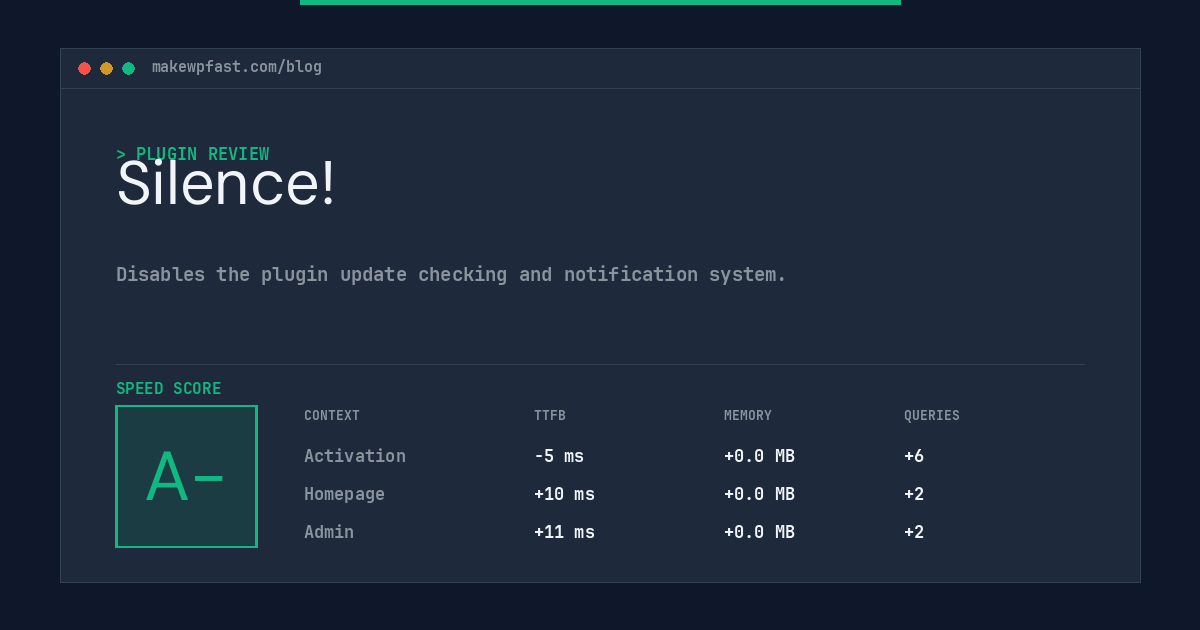 makewpfast.com/blog

> PLUGIN REVIEW

Silence!

Disables the plugin update checking and notification system.

SPEED SCORE

A-

| CONTEXT | TTFB | MEMORY | QUERIES |
|---|---|---|---|
| Activation | -5 ms | +0.0 MB | +6 |
| Homepage | +10 ms | +0.0 MB | +2 |
| Admin | +11 ms | +0.0 MB | +2 |