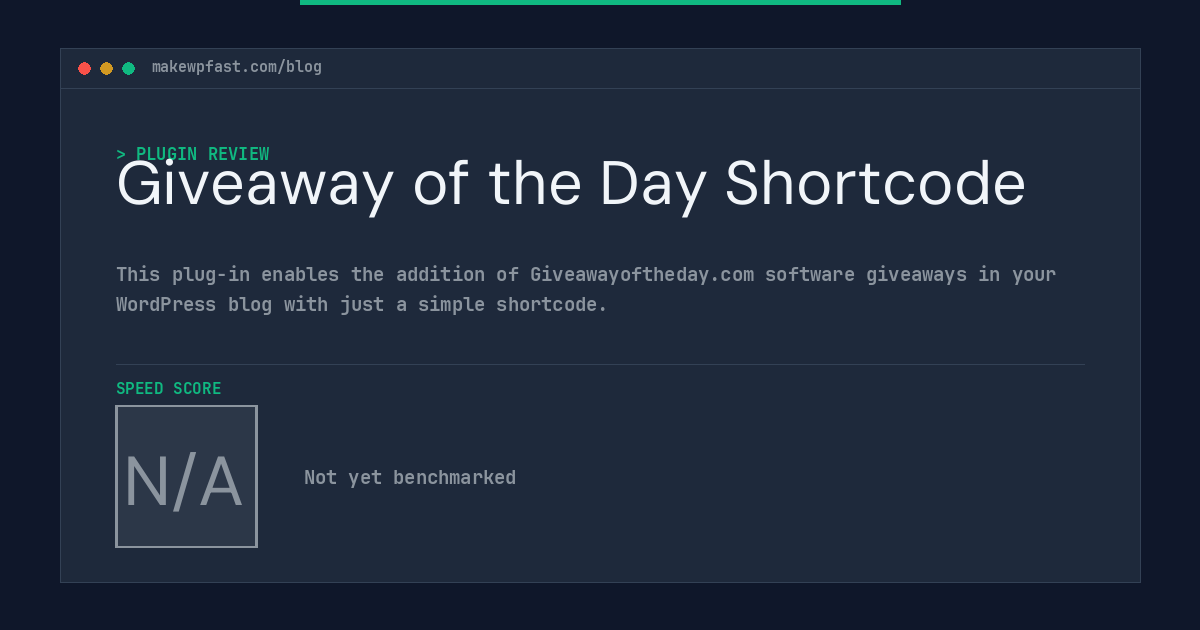 makewpfast.com/blog

> PLUGIN REVIEW

Giveaway of the Day Shortcode

This plug-in enables the addition of Giveawayoftheday.com software giveaways in your WordPress blog with just a simple shortcode.

SPEED SCORE

N/A

Not yet benchmarked