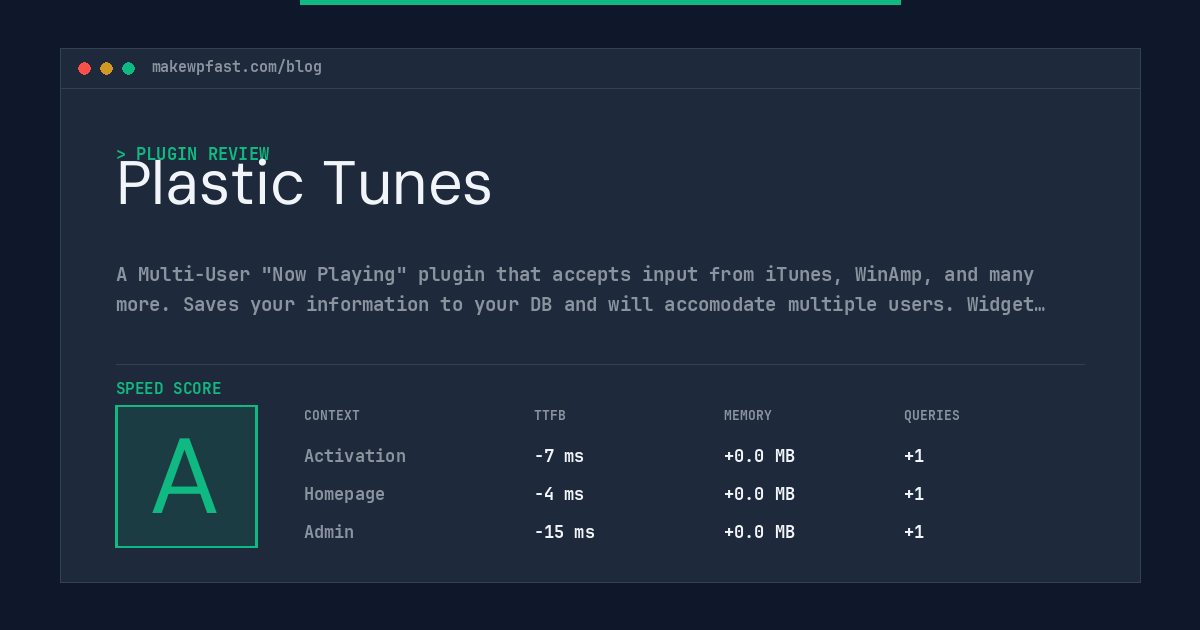 makewpfast.com/blog

> PLUGIN REVIEW

Plastic Tunes

A Multi-User "Now Playing" plugin that accepts input from iTunes, WinAmp, and many more. Saves your information to your DB and will accomodate multiple users. Widget…

SPEED SCORE

A

| CONTEXT | TTFB | MEMORY | QUERIES |
|---|---|---|---|
| Activation | -7 ms | +0.0 MB | +1 |
| Homepage | -4 ms | +0.0 MB | +1 |
| Admin | -15 ms | +0.0 MB | +1 |