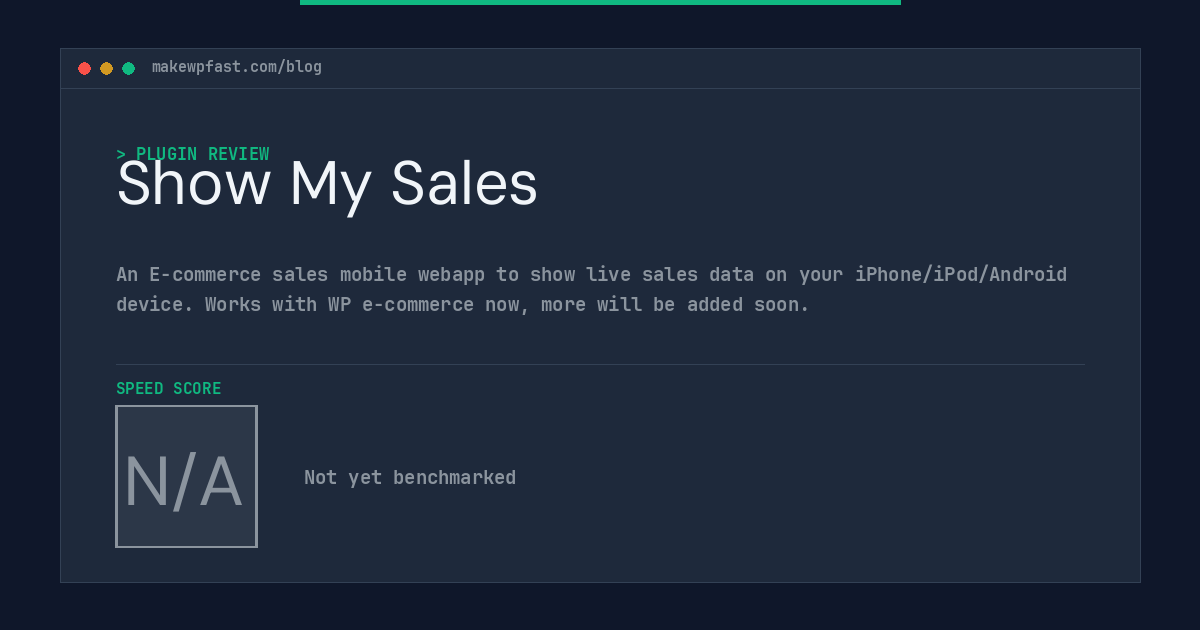 makewpfast.com/blog

> PLUGIN REVIEW

Show My Sales

An E-commerce sales mobile webapp to show live sales data on your iPhone/iPod/Android device. Works with WP e-commerce now, more will be added soon.

SPEED SCORE

N/A

Not yet benchmarked