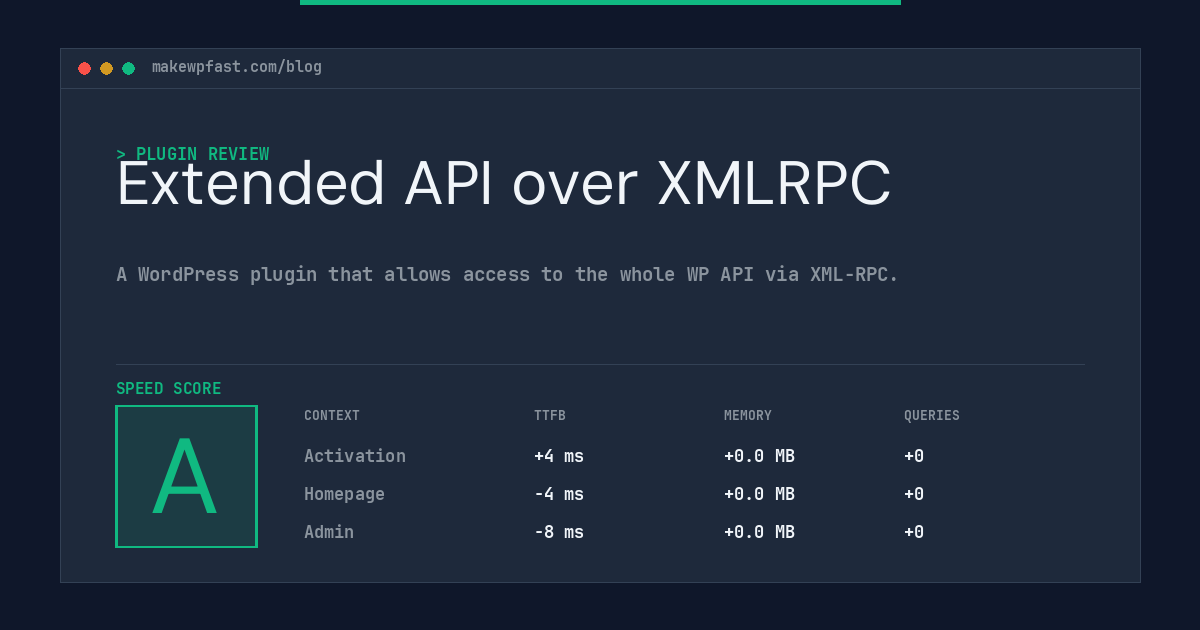 makewpfast.com/blog

> PLUGIN REVIEW

Extended API over XMLRPC

A WordPress plugin that allows access to the whole WP API via XML-RPC.

SPEED SCORE

A

| CONTEXT | TTFB | MEMORY | QUERIES |
|---|---|---|---|
| Activation | +4 ms | +0.0 MB | +0 |
| Homepage | -4 ms | +0.0 MB | +0 |
| Admin | -8 ms | +0.0 MB | +0 |