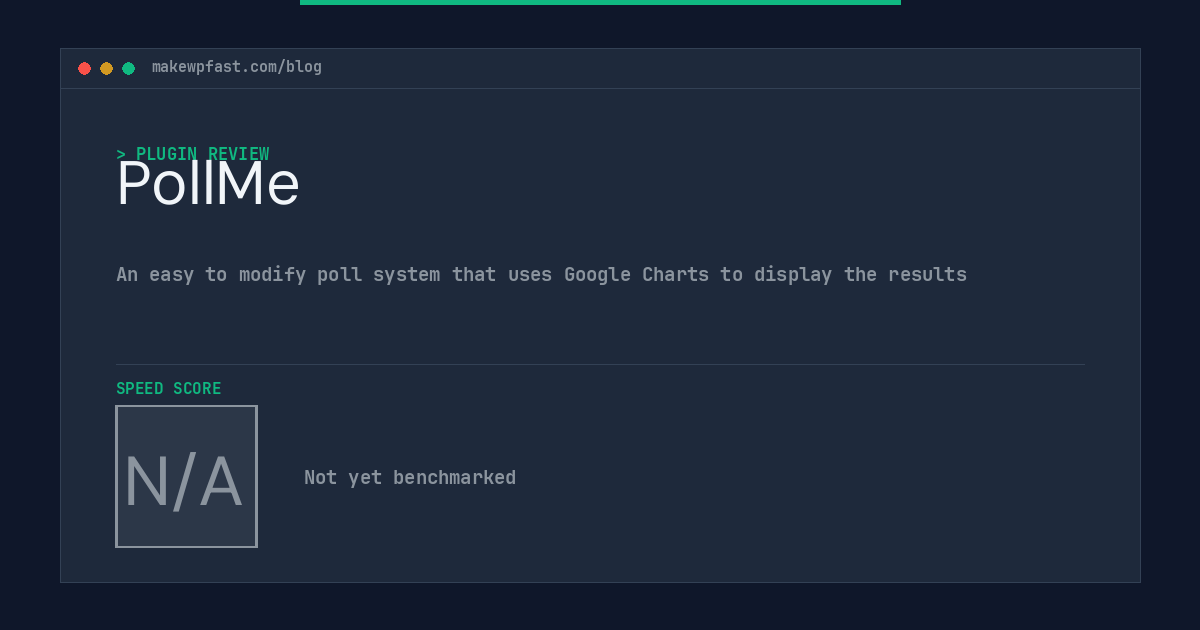 makewpfast.com/blog

> PLUGIN REVIEW

PollMe

An easy to modify poll system that uses Google Charts to display the results

SPEED SCORE

N/A

Not yet benchmarked