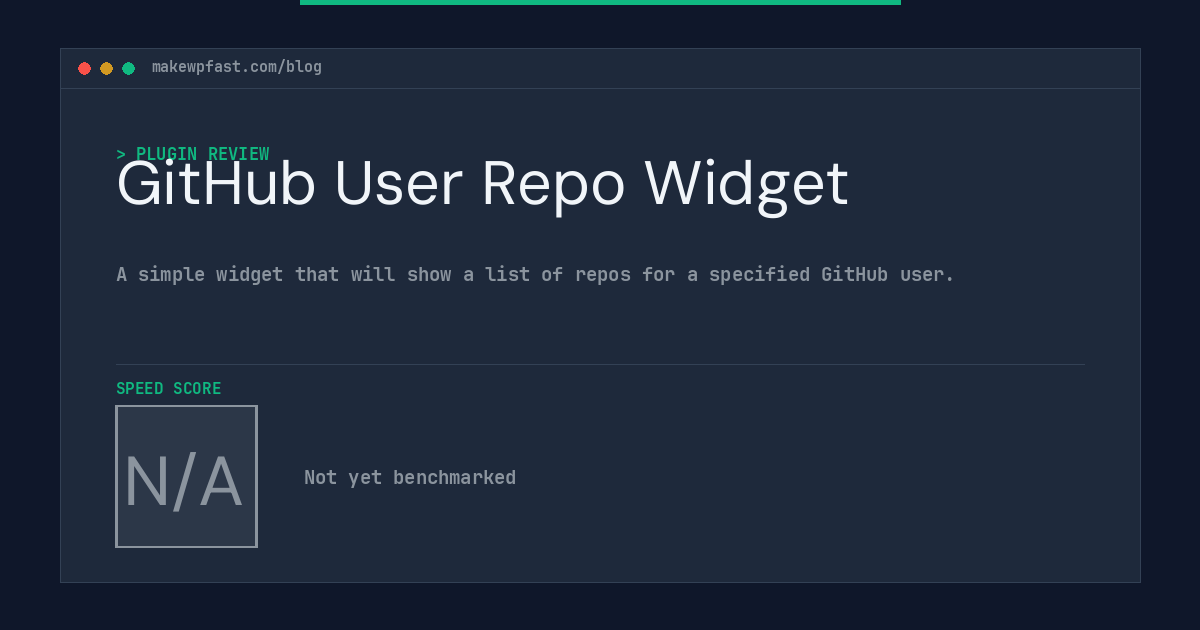 makewpfast.com/blog

> PLUGIN REVIEW

GitHub User Repo Widget

A simple widget that will show a list of repos for a specified GitHub user.

SPEED SCORE

N/A

Not yet benchmarked