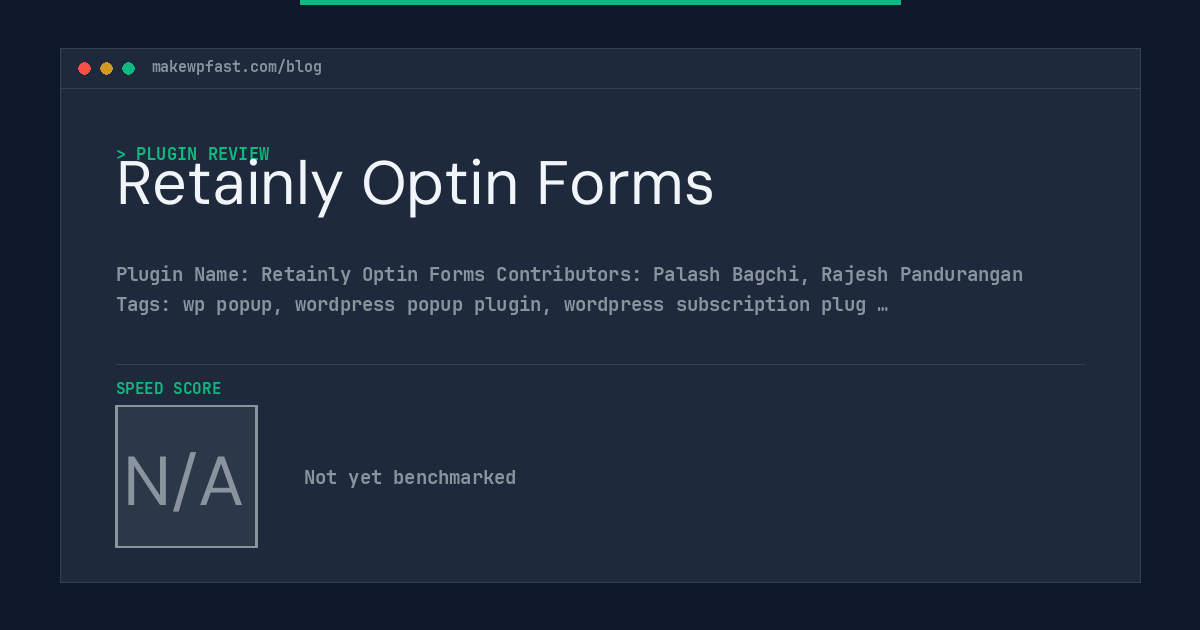 makewpfast.com/blog

> PLUGIN REVIEW

Retainly Optin Forms

Plugin Name: Retainly Optin Forms Contributors: Palash Bagchi, Rajesh Pandurangan Tags: wp popup, wordpress popup plugin, wordpress subscription plug …

SPEED SCORE

N/A

Not yet benchmarked