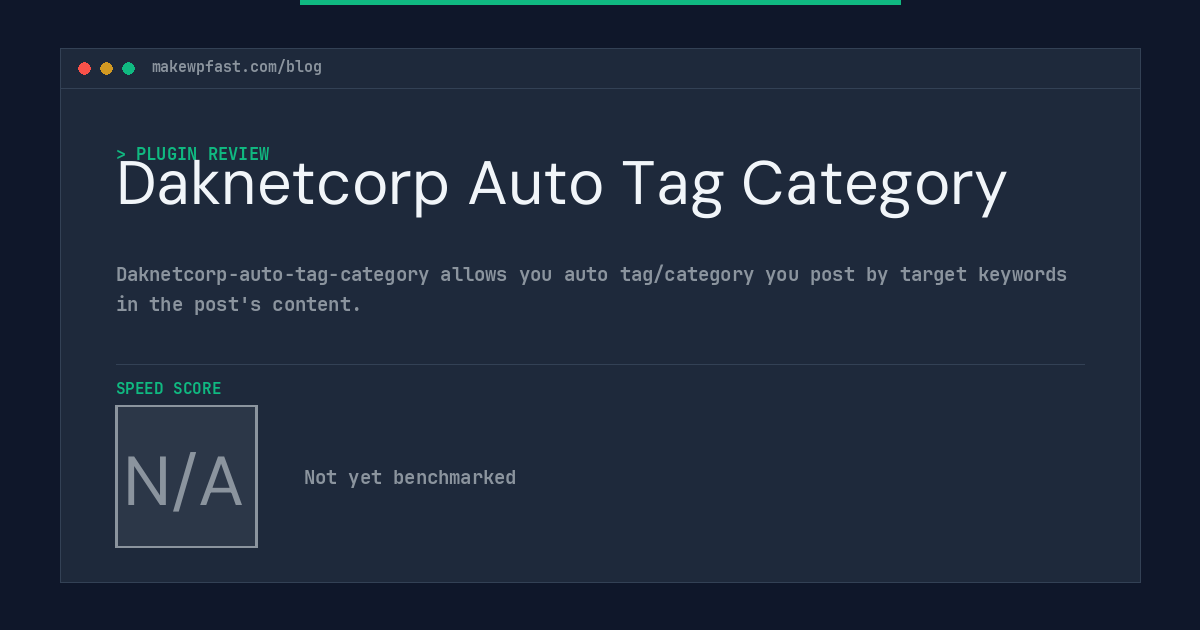 makewpfast.com/blog

> PLUGIN REVIEW

Daknetcorp Auto Tag Category

Daknetcorp-auto-tag-category allows you auto tag/category you post by target keywords in the post's content.

SPEED SCORE

N/A

Not yet benchmarked