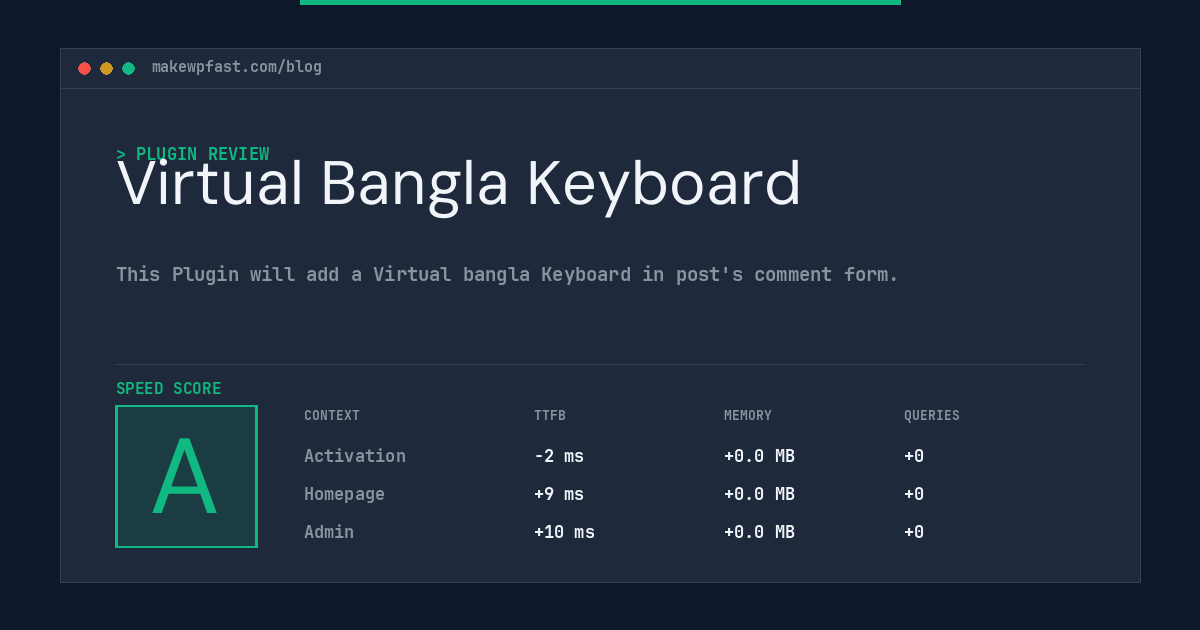 makewpfast.com/blog

> PLUGIN REVIEW

Virtual Bangla Keyboard

This Plugin will add a Virtual bangla Keyboard in post's comment form.

SPEED SCORE

A

| CONTEXT | TTFB | MEMORY | QUERIES |
|---|---|---|---|
| Activation | -2 ms | +0.0 MB | +0 |
| Homepage | +9 ms | +0.0 MB | +0 |
| Admin | +10 ms | +0.0 MB | +0 |