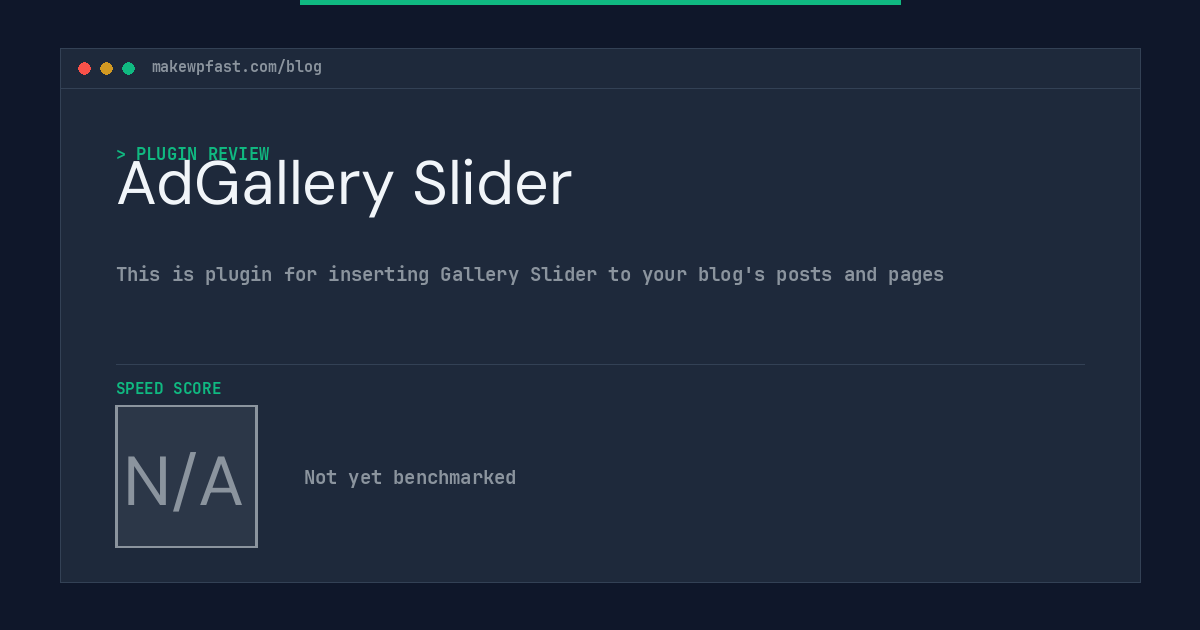 makewpfast.com/blog

> PLUGIN REVIEW

AdGallery Slider

This is plugin for inserting Gallery Slider to your blog's posts and pages

SPEED SCORE

N/A

Not yet benchmarked