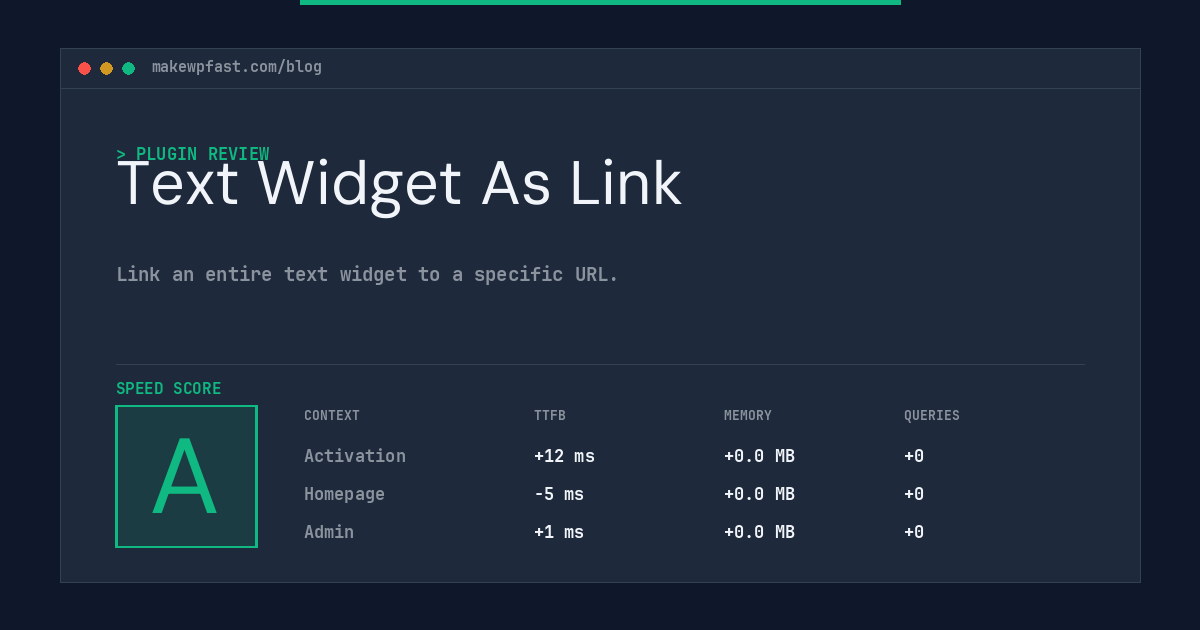 makewpfast.com/blog

> PLUGIN REVIEW

Text Widget As Link

Link an entire text widget to a specific URL.

SPEED SCORE

A

| CONTEXT | TTFB | MEMORY | QUERIES |
|---|---|---|---|
| Activation | +12 ms | +0.0 MB | +0 |
| Homepage | -5 ms | +0.0 MB | +0 |
| Admin | +1 ms | +0.0 MB | +0 |