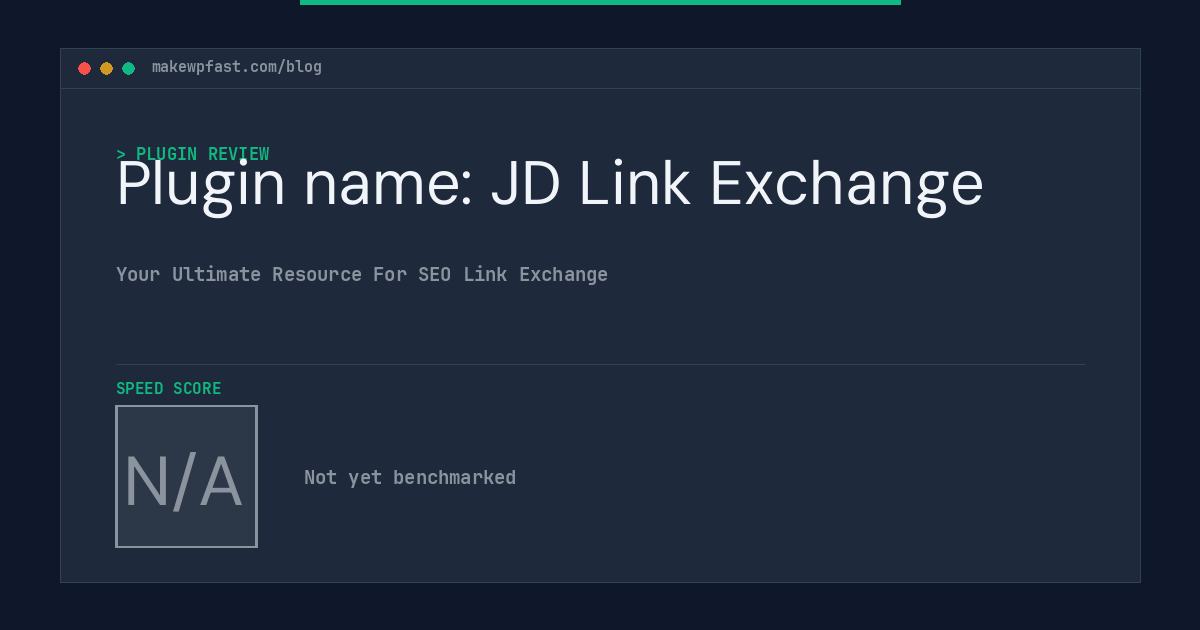 makewpfast.com/blog

> PLUGIN REVIEW

Plugin name: JD Link Exchange

Your Ultimate Resource For SEO Link Exchange

SPEED SCORE

N/A

Not yet benchmarked